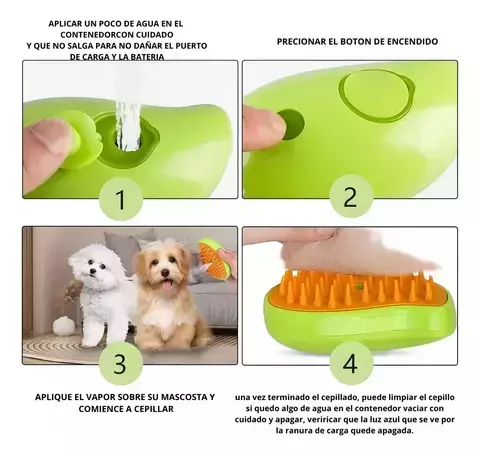 APLICAR UN POCO DE AGUA EN EL CONTENEDORCON CUIDADO
Y QUE NO SALGA PARA NO DAÑAR EL PUERTO DE CARGA Y LA BATERIA

PRECIONAR EL BOTON DE ENCENDIDO

1

2

3

4

APLIQUE EL VAPOR SOBRE SU MASCOSTA Y COMIENCE A CEPILLAR

una vez terminado el cepillado, puede limpiar el cepillo si quedo algo de agua en el contenedor vaciar con cuidado y apagar, veriricar que la luz azul que se ve por la ranura de carga quede apagada.