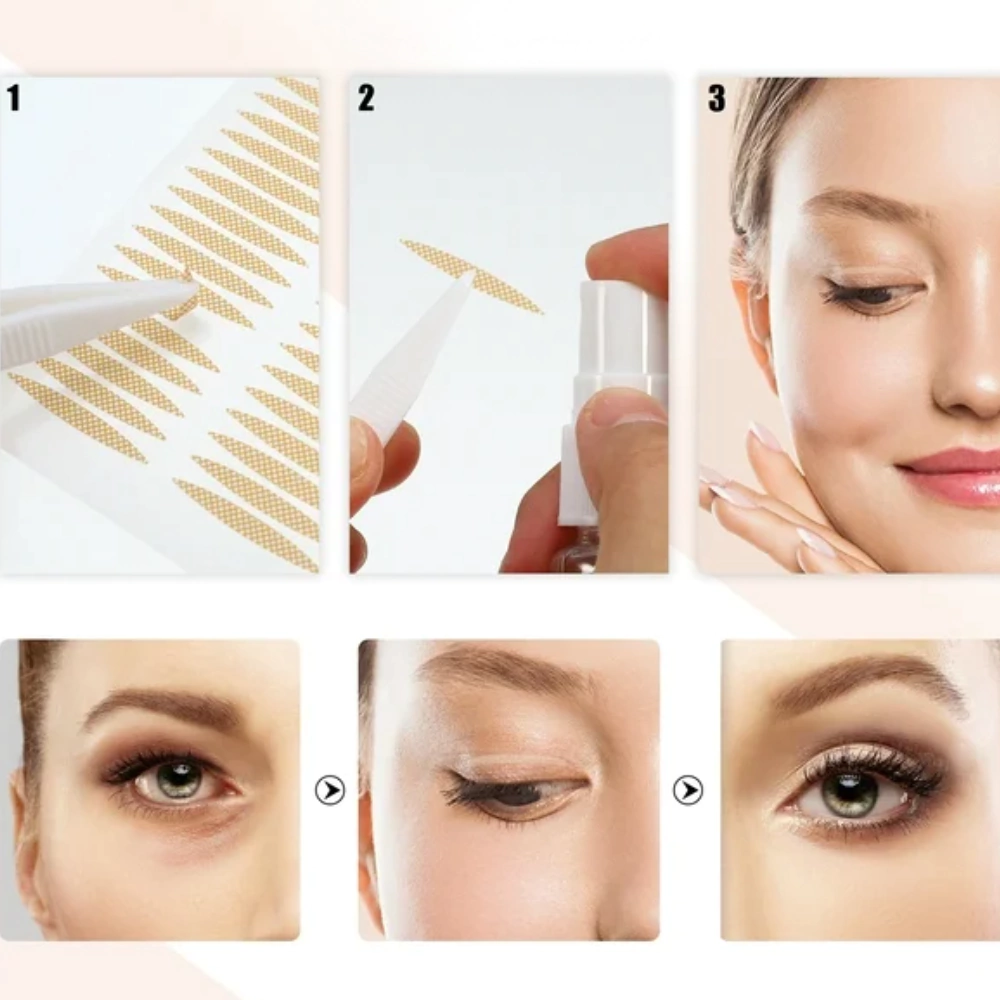 1

2

3