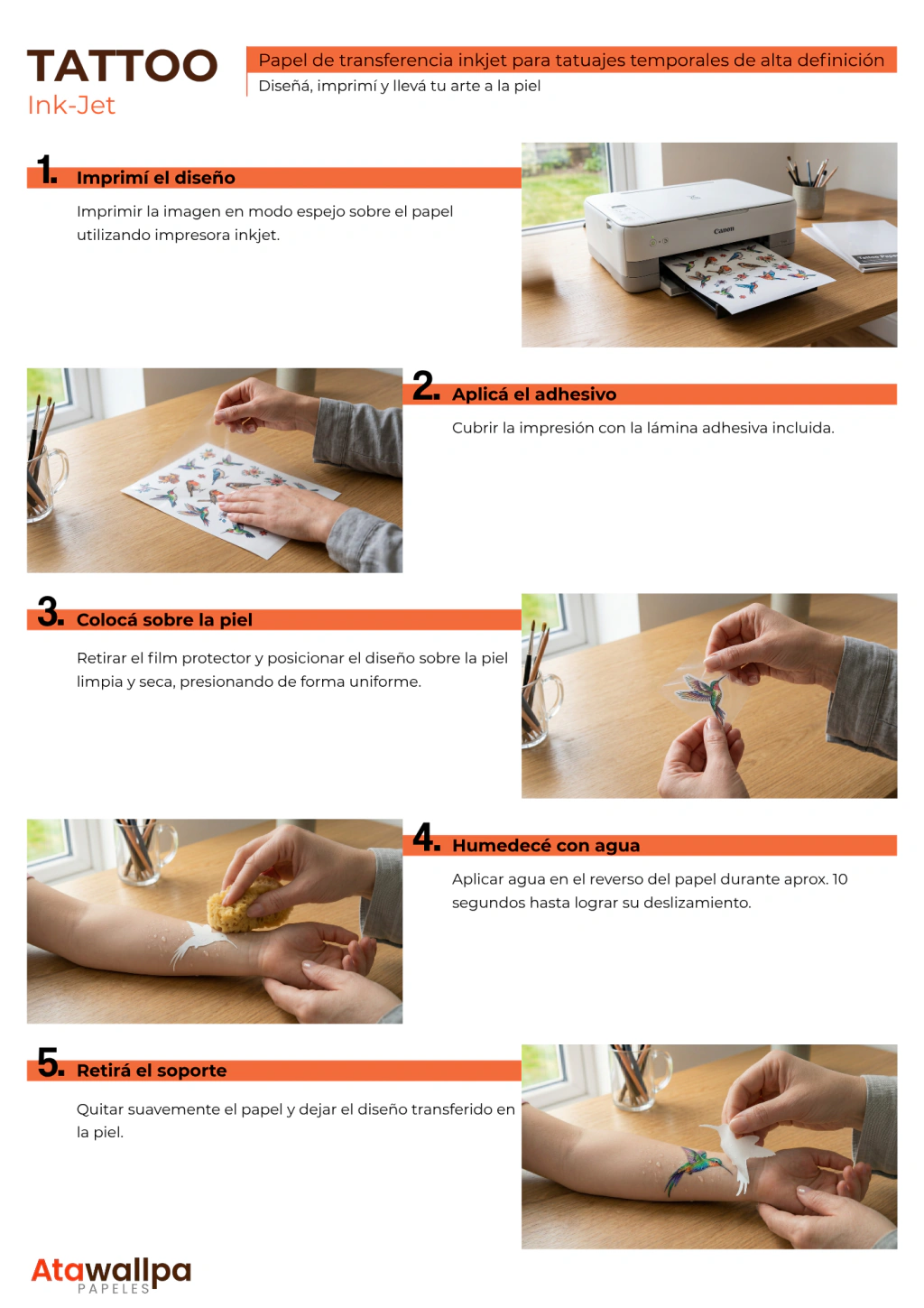 TATTOO
Ink-Jet

Papel de transferencia inkjet para tatuajes temporales de alta definición
Diseñá, imprimí y llevá tu arte a la piel

1. Imprimí el diseño

Imprimir la imagen en modo espejo sobre el papel utilizando impresora inkjet.

Canon

2. Aplicá el adhesivo

Cubrir la impresión con la lámina adhesiva incluida.

3. Colocá sobre la piel

Retirar el film protector y posicionar el diseño sobre la piel limpia y seca, presionando de forma uniforme.

4. Humedecé con agua

Aplicar agua en el reverso del papel durante aprox. 10 segundos hasta lograr su deslizamiento.

5. Retirá el soporte

Quitar suavemente el papel y dejar el diseño transferido en la piel.

Atawallpa
PAPELES