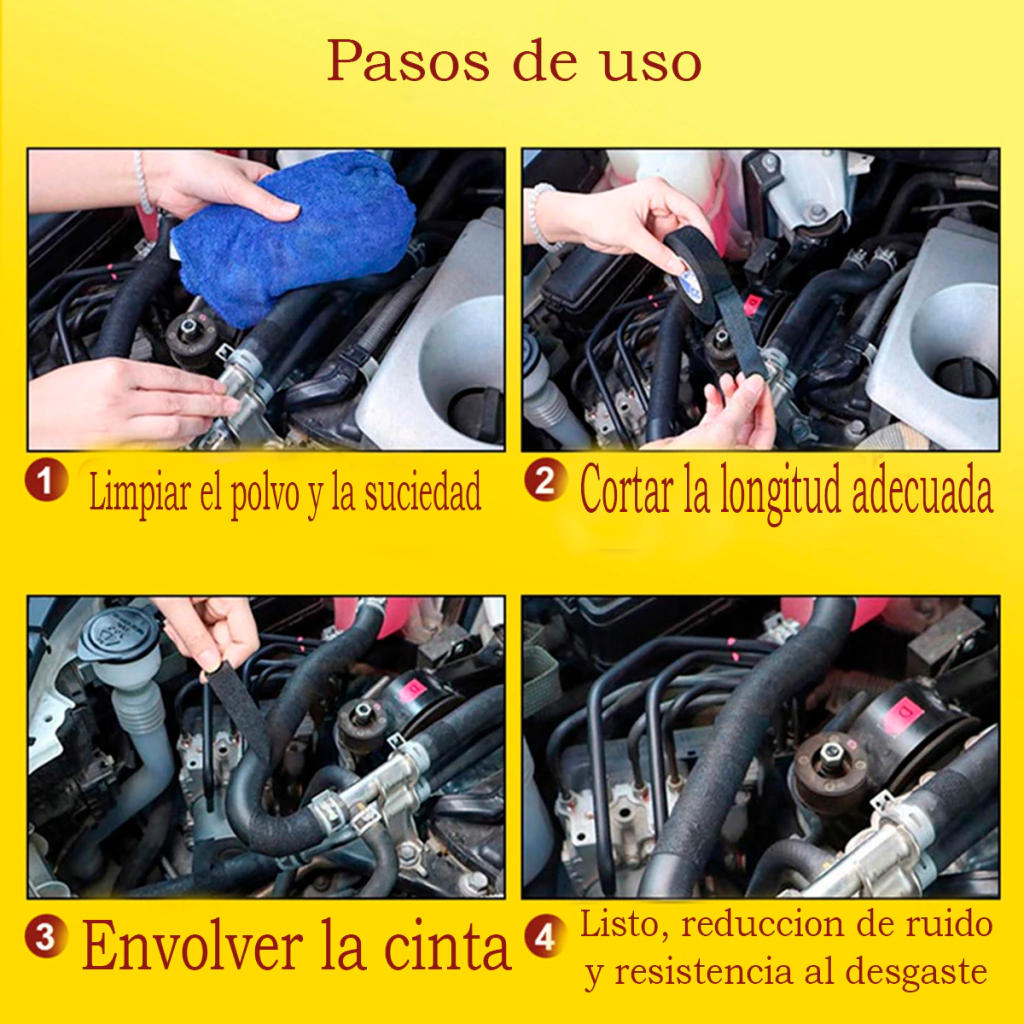 Pasos de uso

1 Limpiar el polvo y la suciedad

2 Cortar la longitud adecuada

3 Envolver la cinta

4 Listo, reduccion de ruido y resistencia al desgaste