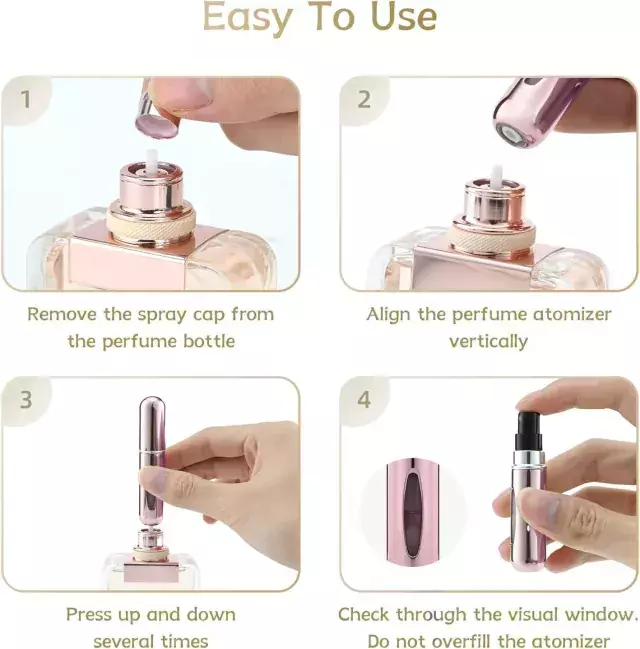 Easy To Use

1

Remove the spray cap from the perfume bottle

2

Align the perfume atomizer vertically

3

Press up and down several times

4

Check through the visual window. Do not overfill the atomizer