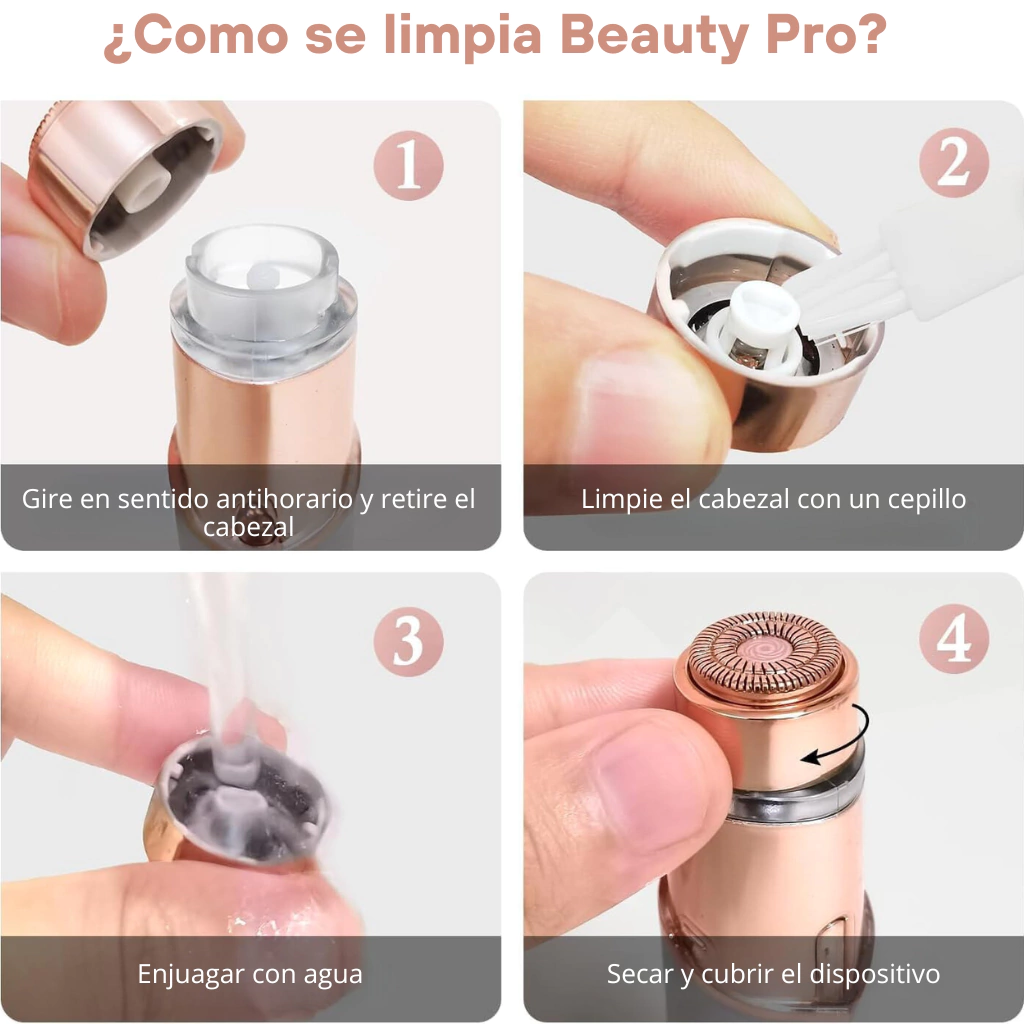 ¿Como se limpia Beauty Pro?

1

Gire en sentido antihorario y retire el cabezal

2

Limpie el cabezal con un cepillo

3

Enjuagar con agua

4

Secar y cubrir el dispositivo