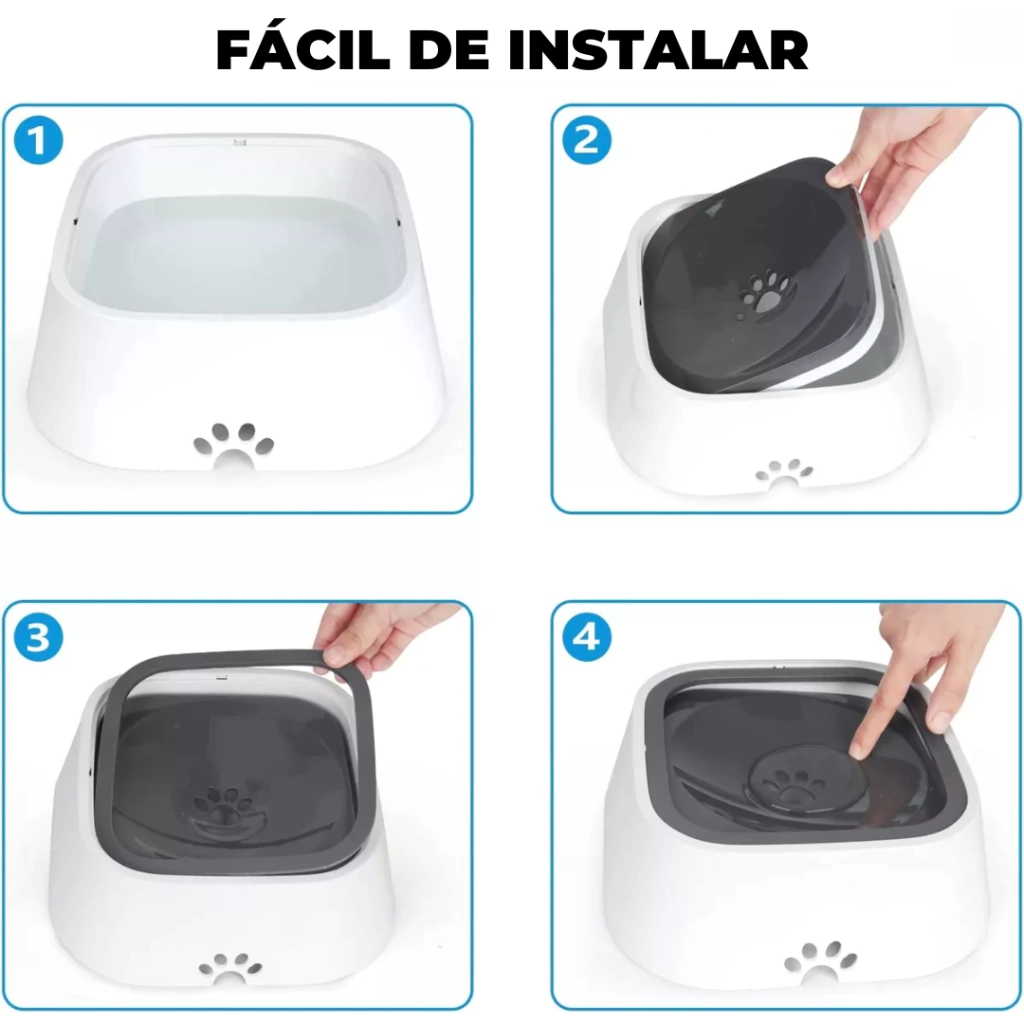 FÁCIL DE INSTALAR

1

2

3

4