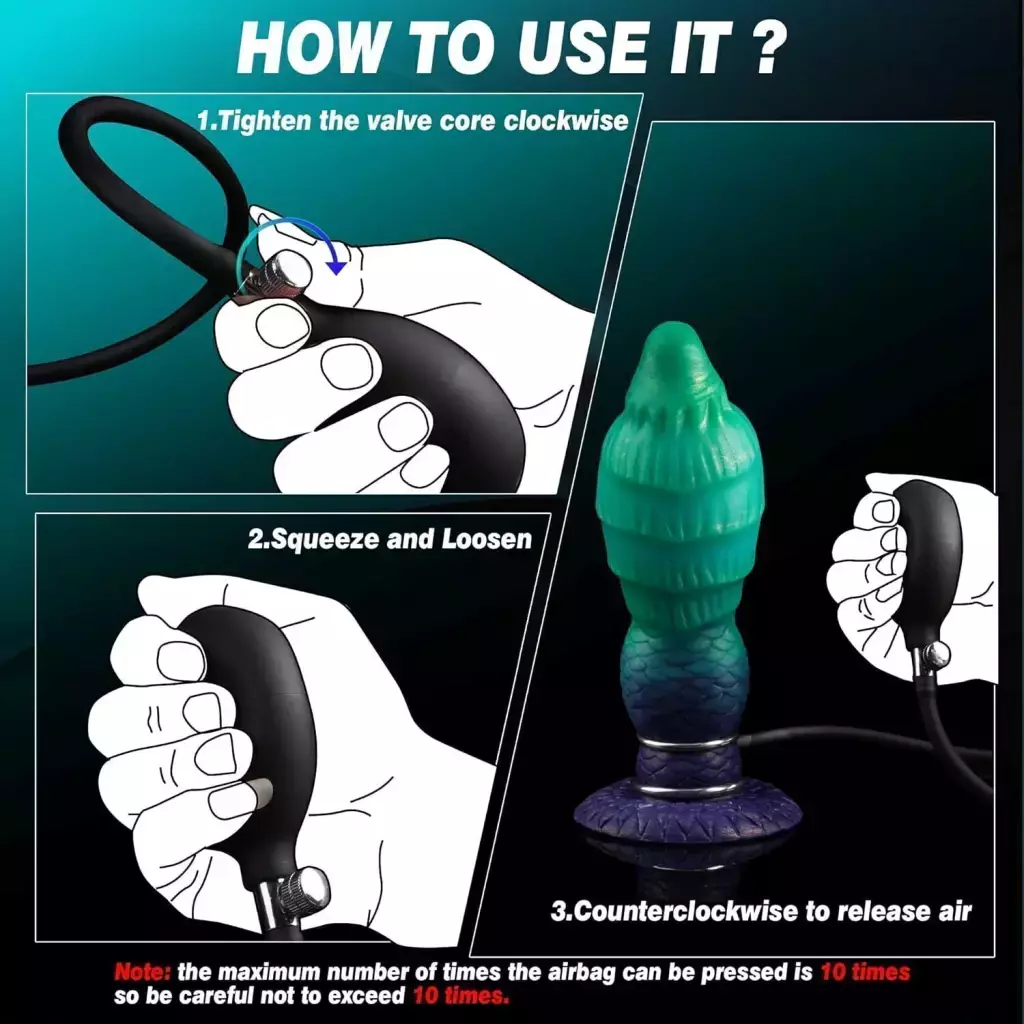 HOW TO USE IT ?

1.Tighten the valve core clockwise

2.Squeeze and Loosen

3.Counterclockwise to release air

Note: the maximum number of times the airbag can be pressed is 10 times so be careful not to exceed 10 times.