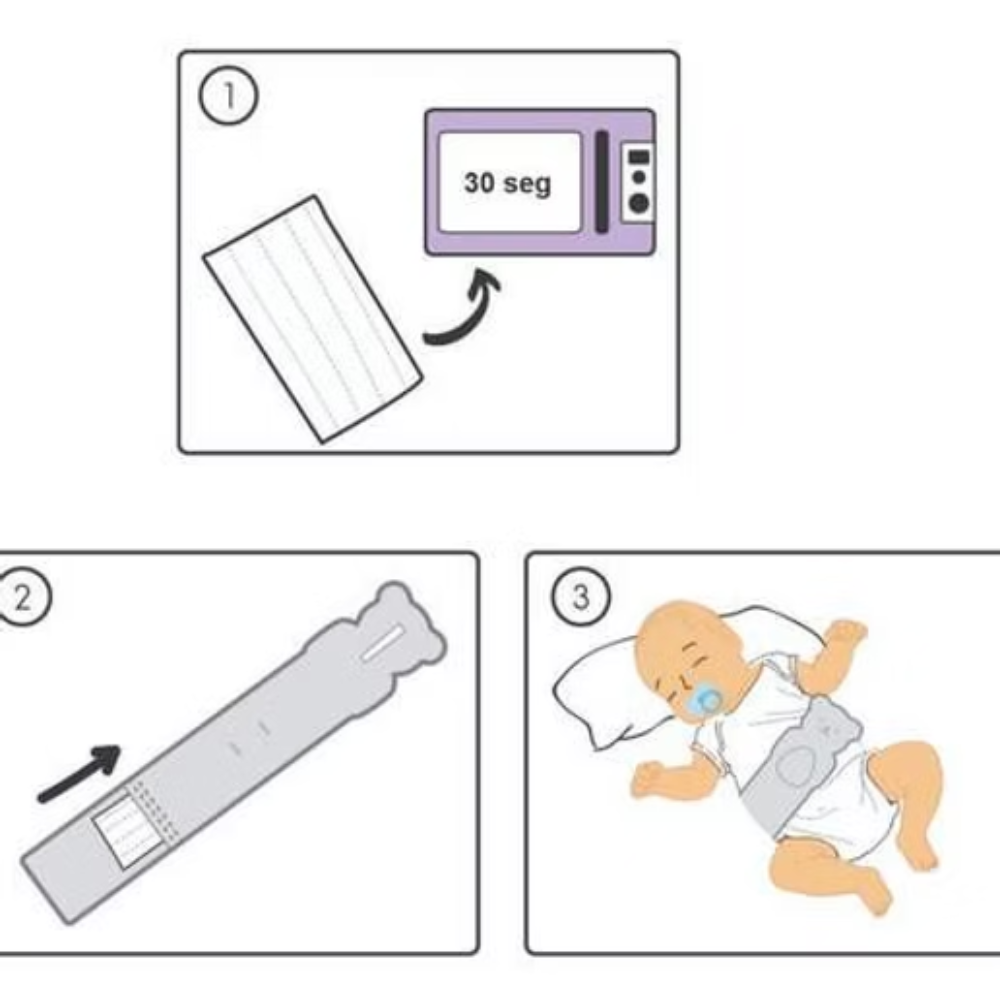 1

30 seg

2

3