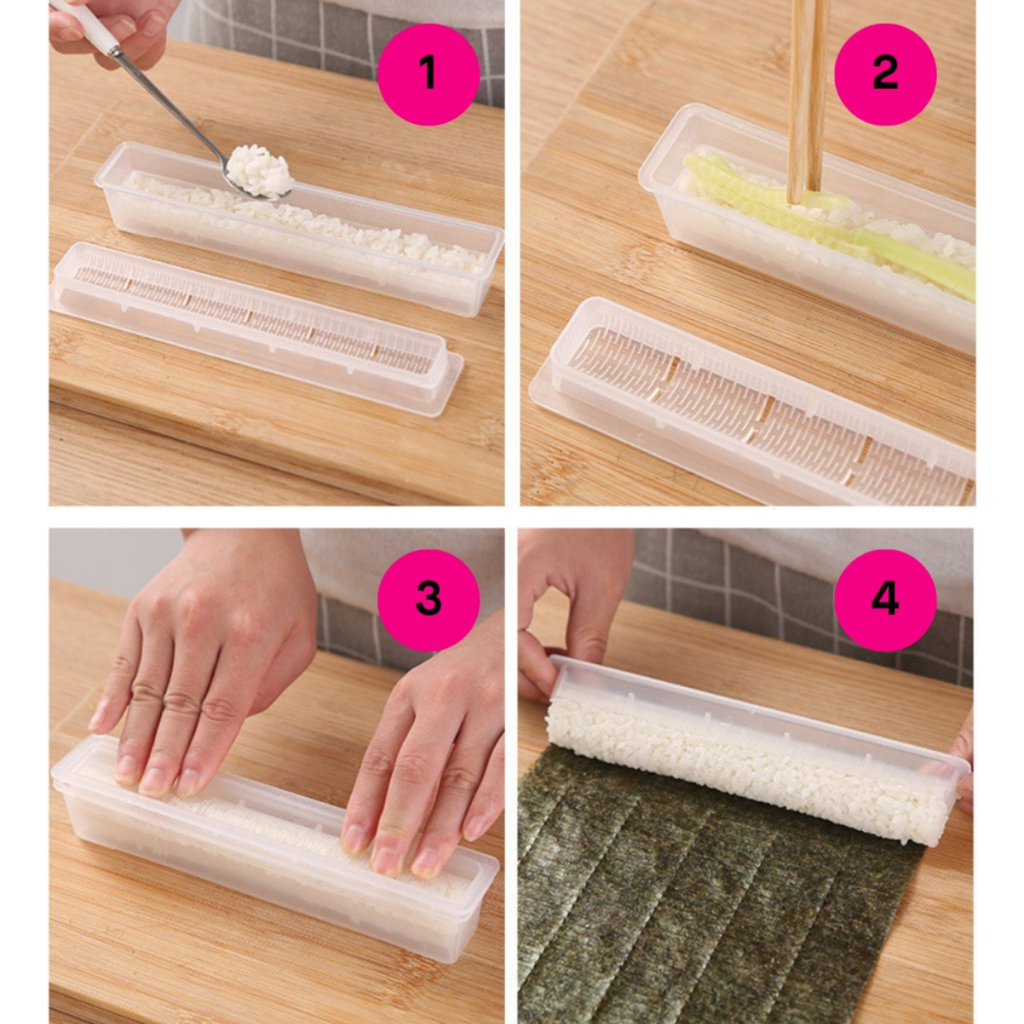 1

2

3

4