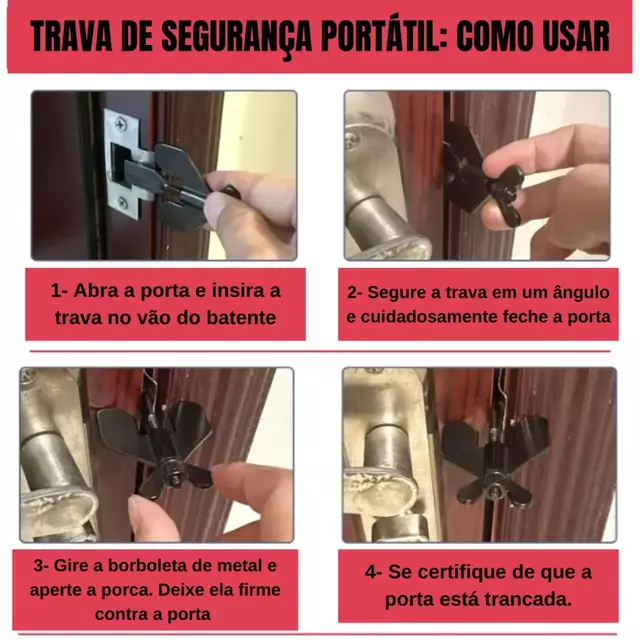 TRAVA DE SEGURANÇA PORTÁTIL: COMO USAR

1- Abra a porta e insira a trava no vão do batente

2- Segure a trava em um ângulo e cuidadosamente feche a porta

3- Gire a borboleta de metal e aperte a porca. Deixe ela firme contra a porta

4- Se certifique de que a porta está trancada.