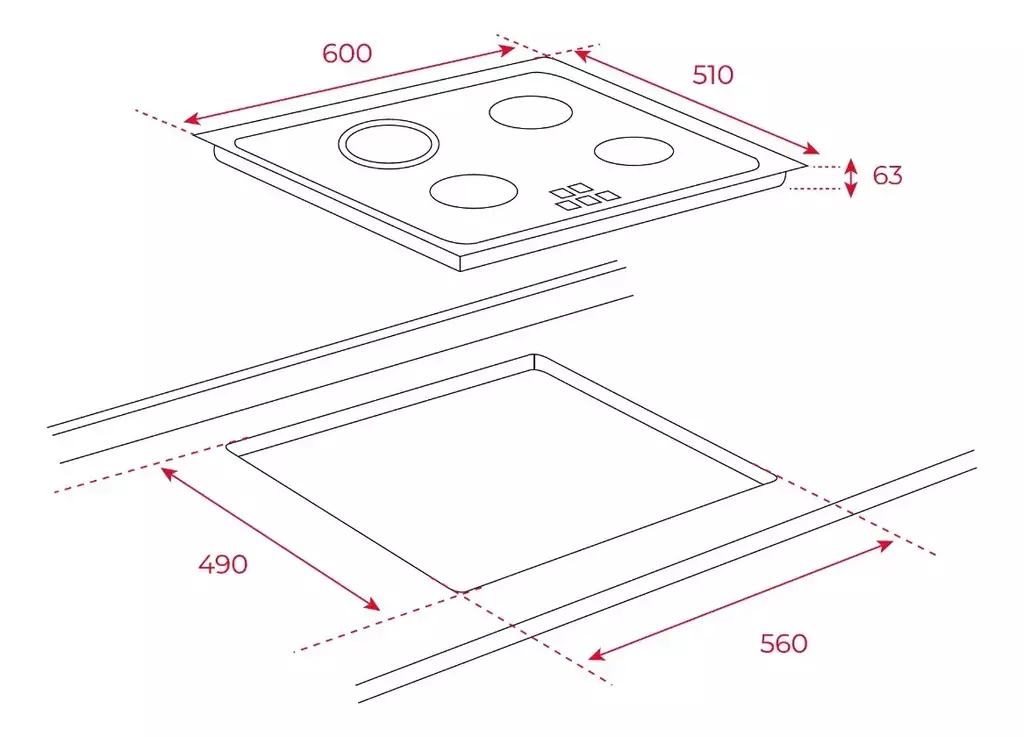 600

510

63

490

560