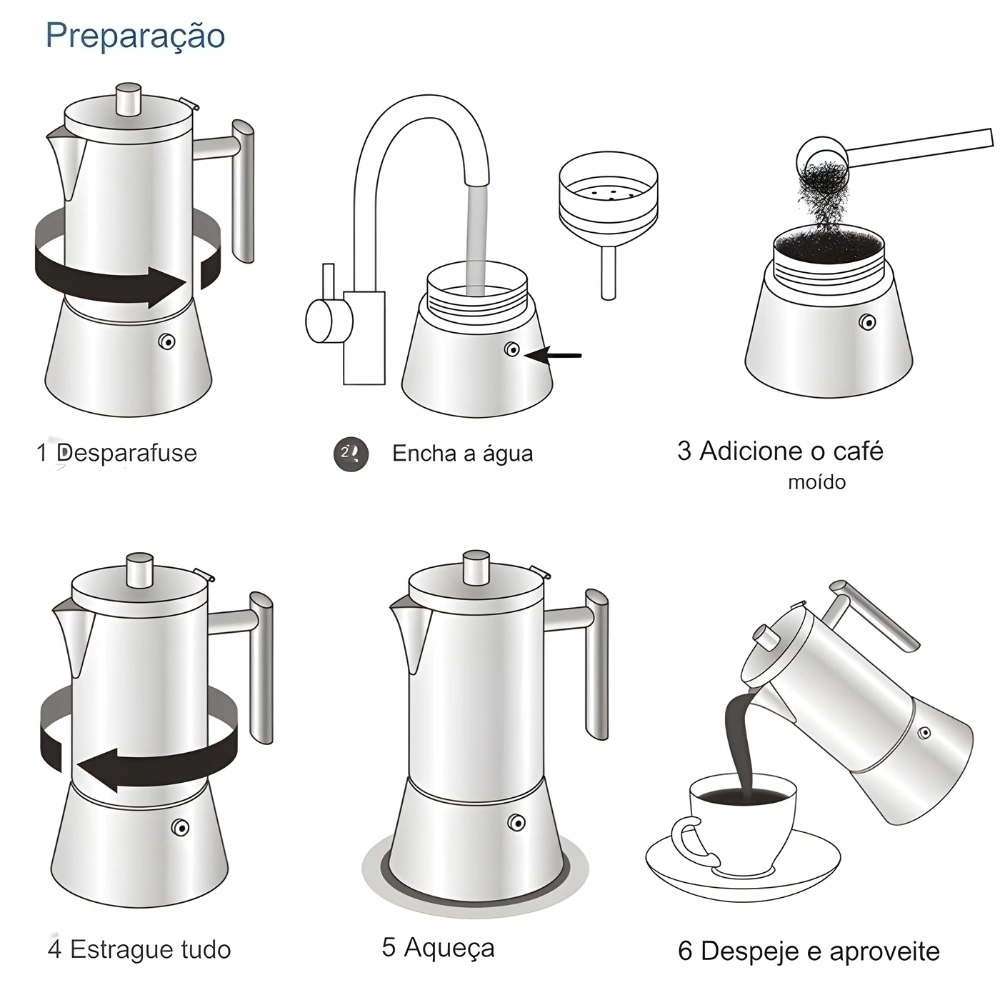 Preparação

1 Desparafuse

2 Encha a água

3 Adicione o café moído

4 Estrague tudo

5 Aqueça

6 Despeje e aproveite