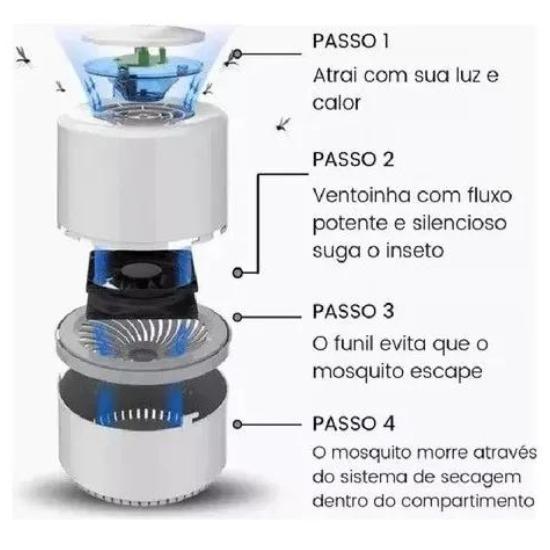 PASSO 1
Atrai com sua luz e calor

PASSO 2
Ventoinha com fluxo potente e silencioso suga o inseto

PASSO 3
O funil evita que o mosquito escape

PASSO 4
O mosquito morre através do sistema de secagem dentro do compartimento