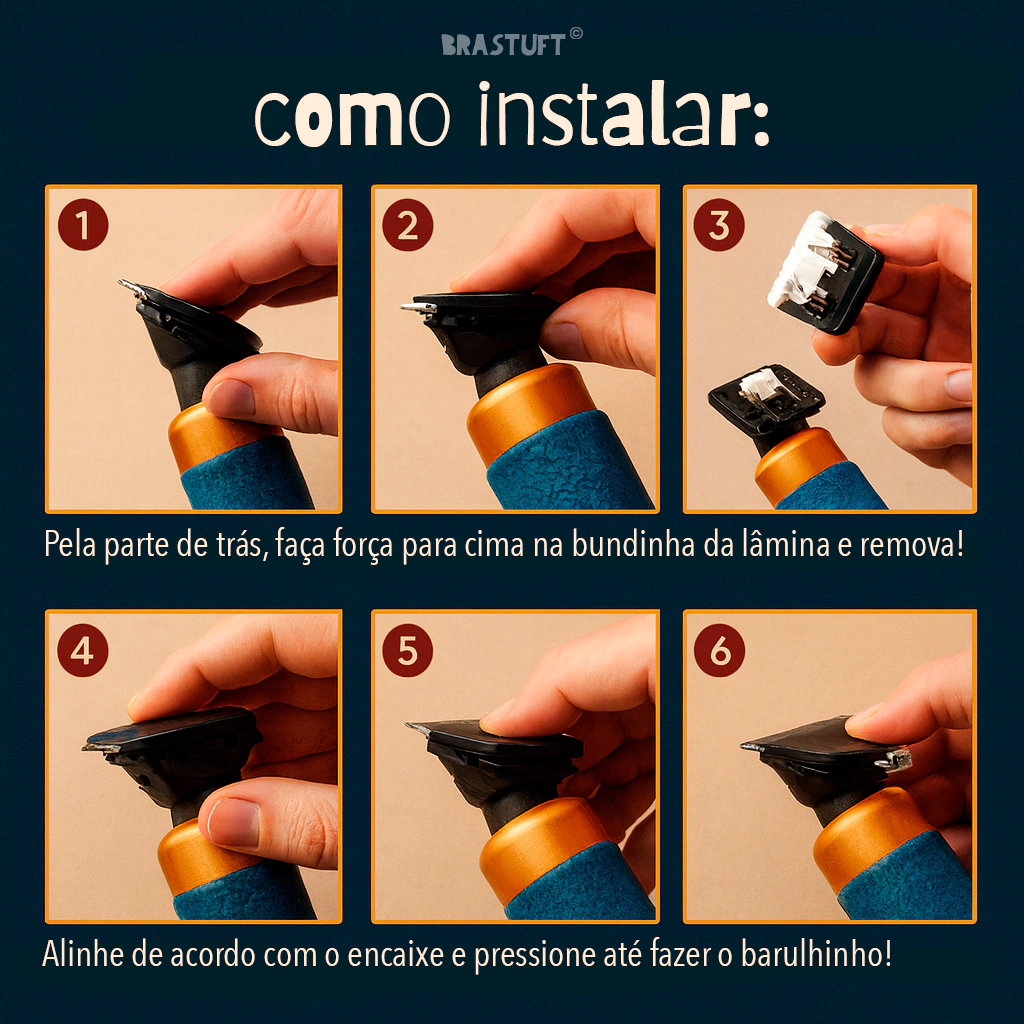 BRASTUFT©

como instalar:

1

2

3

Pela parte de trás, faça força para cima na bundinha da lâmina e remova!

4

5

6

Alinhe de acordo com o encaixe e pressione até fazer o barulhinho!