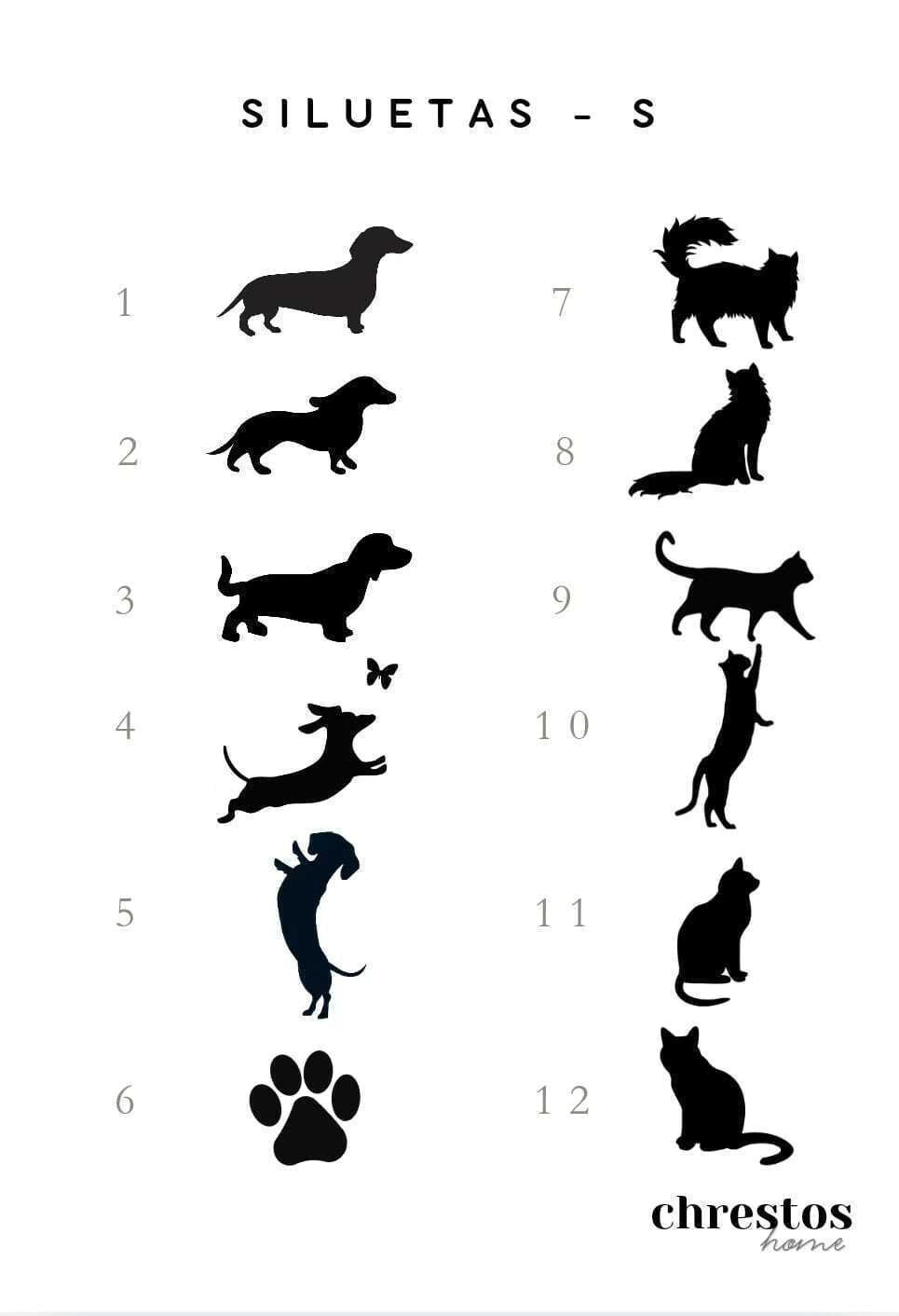 SILUETAS - S

1

2

3

4

5

6

7

8

9

10

11

12

chrestos
home