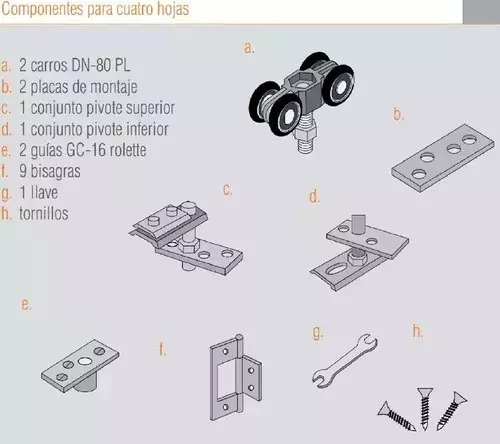 Componentes para cuatro hojas

a. 2 carros DN-80 PL
b. 2 placas de montaje
c. 1 conjunto pivote superior
d. 1 conjunto pivote inferior
e. 2 guías GC-16 rolette
f. 9 bisagras
g. 1 llave
h. tornillos

a.

b.

c.

d.

e.

f.

g.

h.