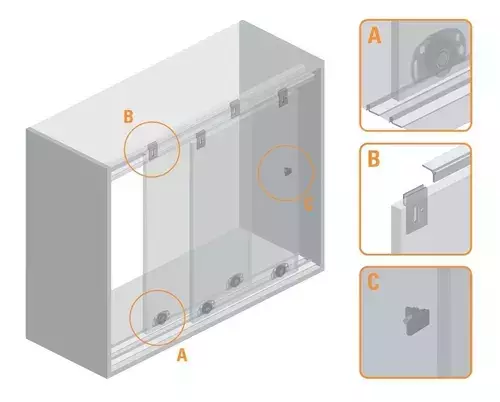 B
C
A
A
B
C