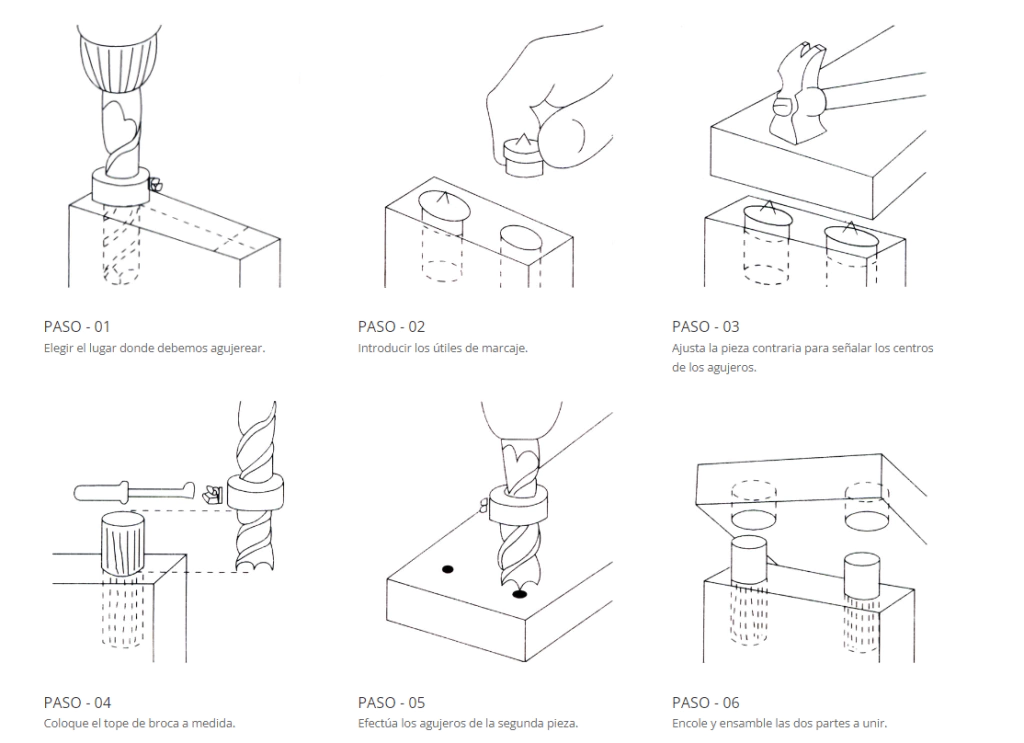 PASO - 01
Elegir el lugar donde debemos agujerear.

PASO - 02
Introducir los útiles de marcaje.

PASO - 03
Ajusta la pieza contraria para señalar los centros de los agujeros.

PASO - 04
Coloque el tope de broca a medida.

PASO - 05
Efectúa los agujeros de la segunda pieza.

PASO - 06
Encole y ensamble las dos partes a unir.