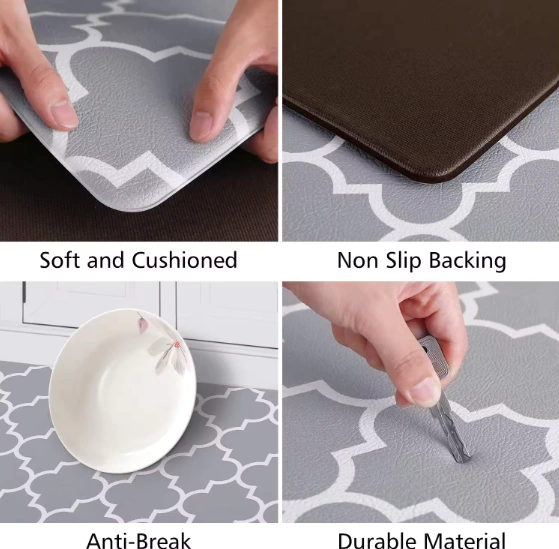 Soft and Cushioned

Non Slip Backing

Anti-Break

Durable Material