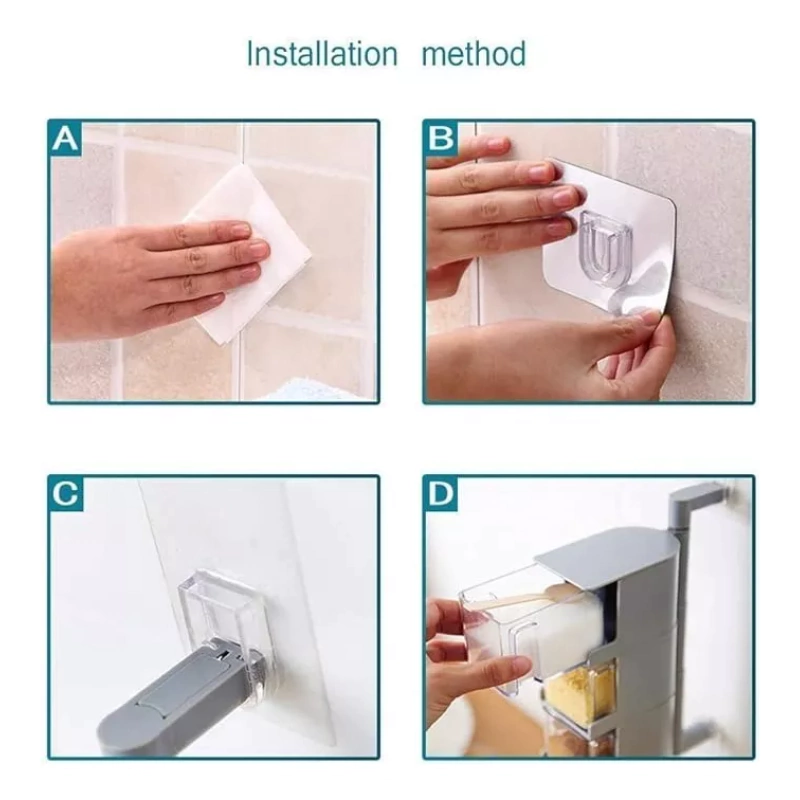 Installation method

A

B

C

D