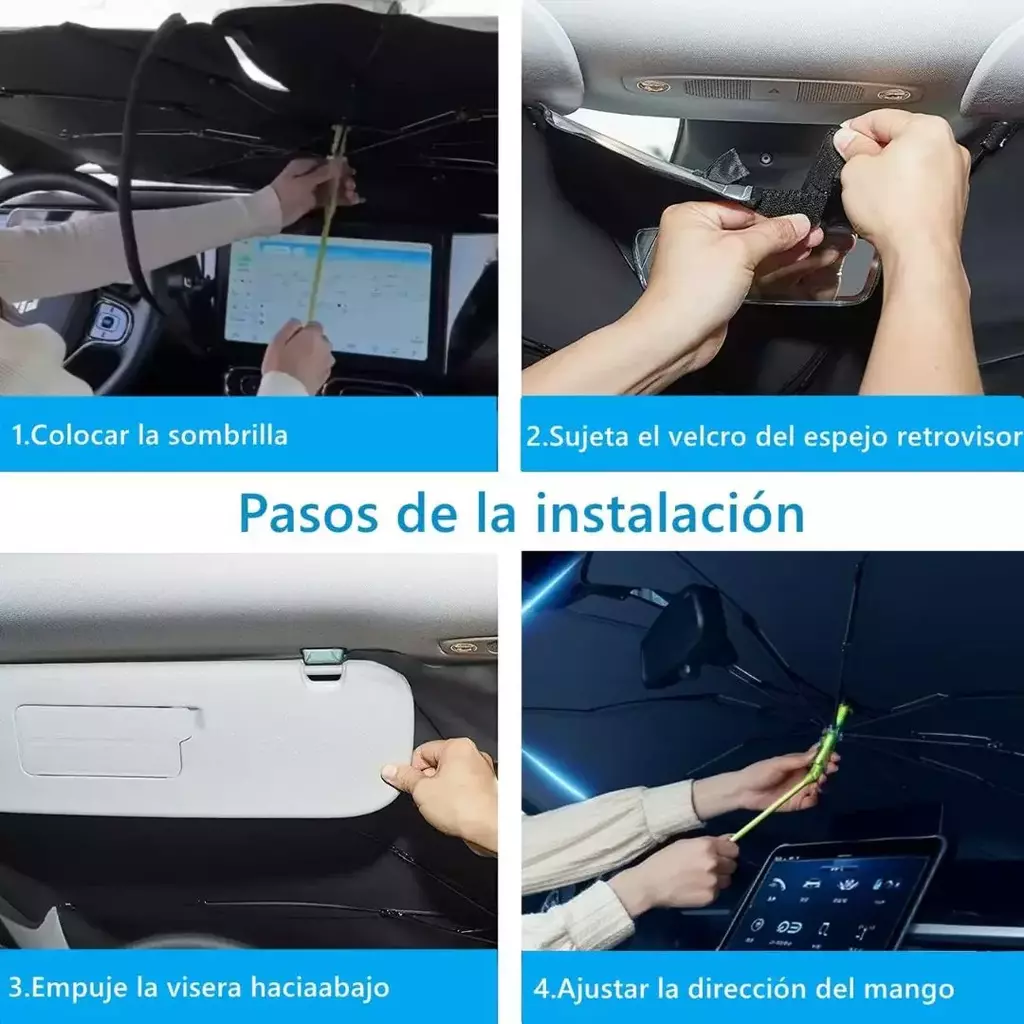 1.Colocar la sombrilla

2.Sujeta el velcro del espejo retrovisor

Pasos de la instalación

3.Empuje la visera haciaabajo

4.Ajustar la dirección del mango