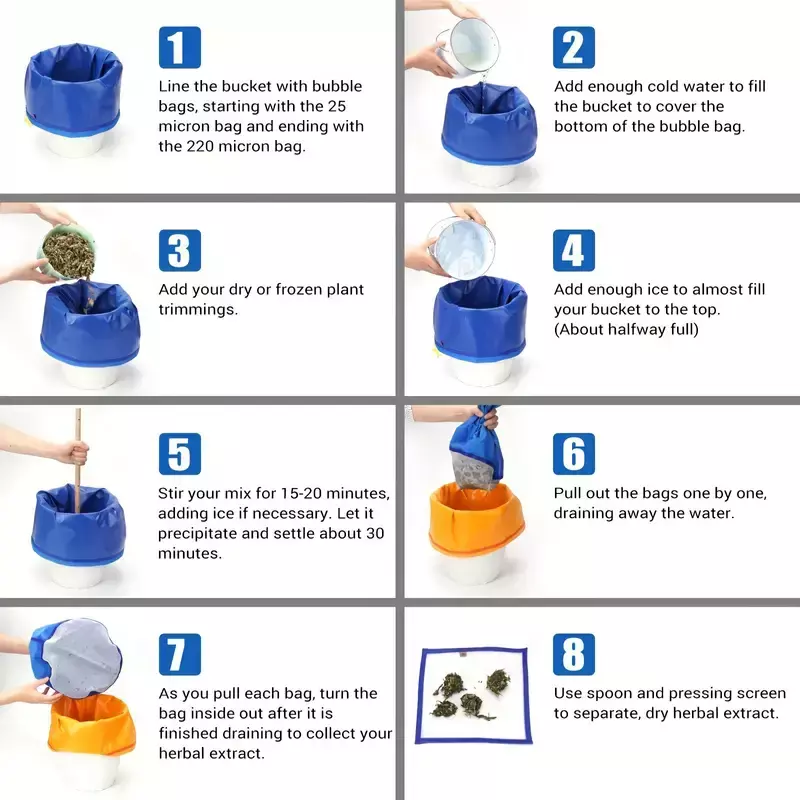 1
Line the bucket with bubble bags, starting with the 25 micron bag and ending with the 220 micron bag.

2
Add enough cold water to fill the bucket to cover the bottom of the bubble bag.

3
Add your dry or frozen plant trimmings.

4
Add enough ice to almost fill your bucket to the top. (About halfway full)

5
Stir your mix for 15-20 minutes, adding ice if necessary. Let it precipitate and settle about 30 minutes.

6
Pull out the bags one by one, draining away the water.

7
As you pull each bag, turn the bag inside out after it is finished draining to collect your herbal extract.

8
Use spoon and pressing screen to separate, dry herbal extract.