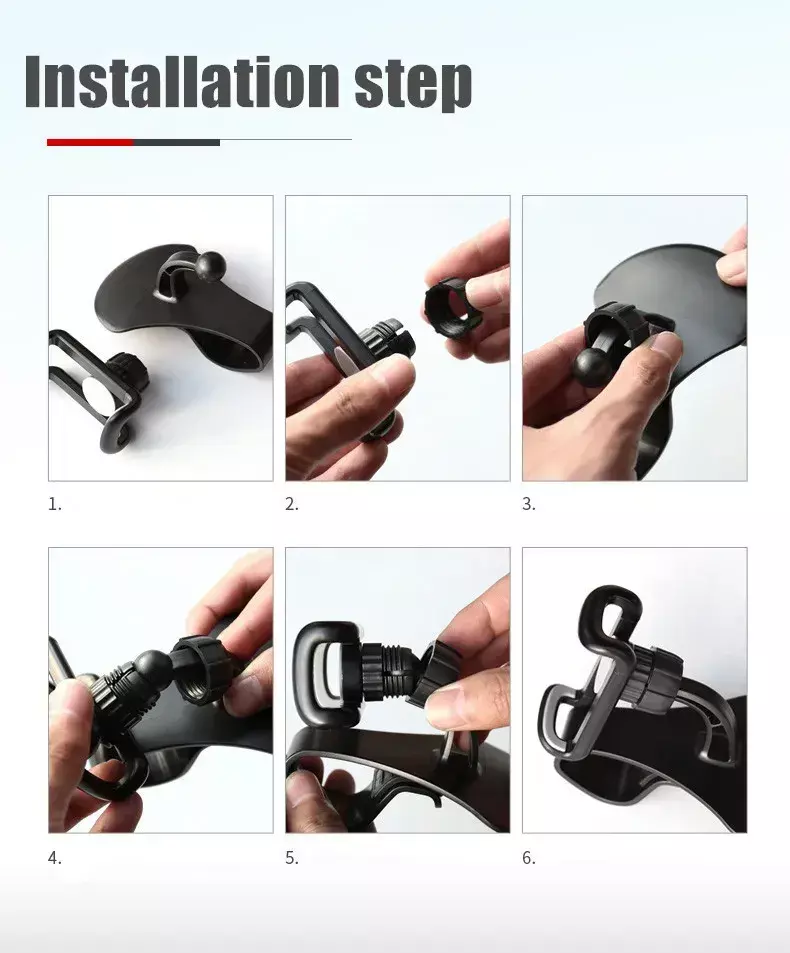 Installation step

1.

2.

3.

4.

5.

6.