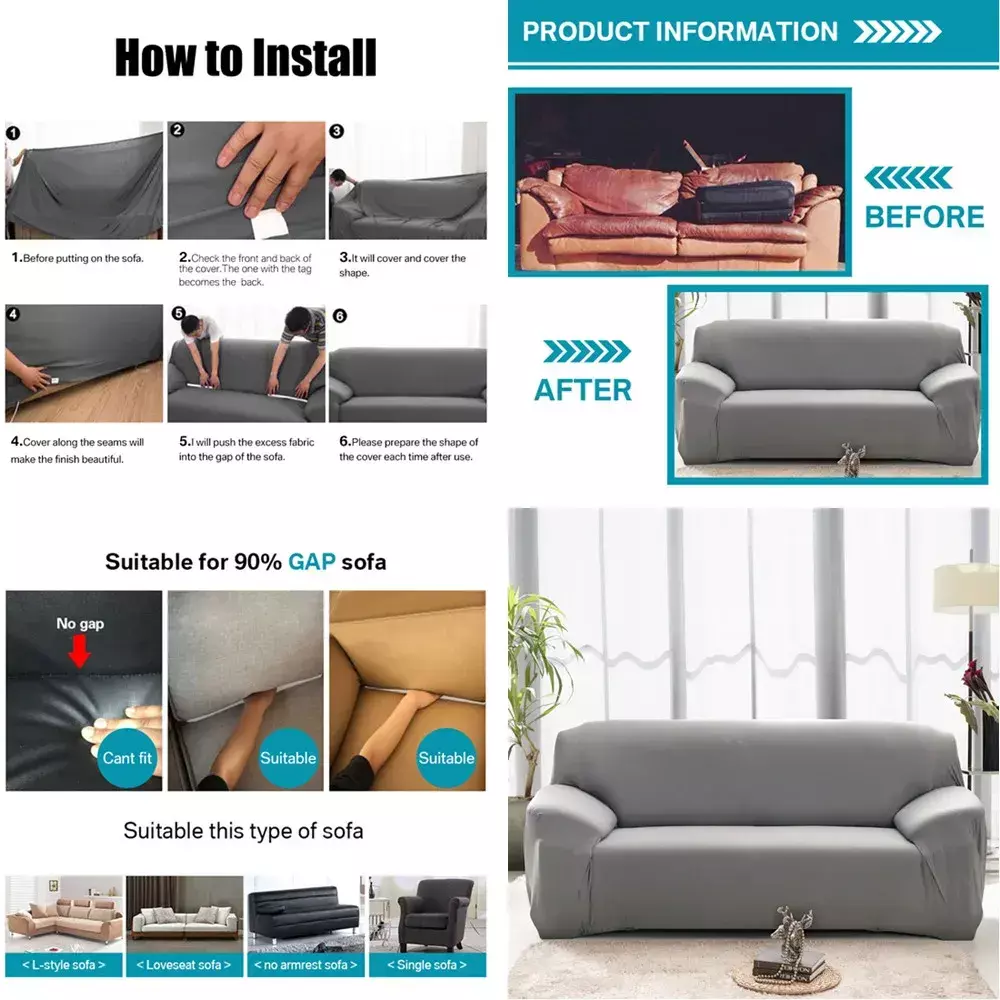 How to Install

1

2

3

1.Before putting on the sofa.

2.Check the front and back of the cover.The one with the tag becomes the back.

3.It will cover and cover the shape.

4

5

6

4.Cover along the seams will make the finish beautiful.

5.I will push the excess fabric into the gap of the sofa.

6.Please prepare the shape of the cover each time after use.

Suitable for 90% GAP sofa

No gap

Cant fit

Suitable

Suitable

Suitable this type of sofa

< L-style sofa >

< Loveseat sofa >

< no armrest sofa >

< Single sofa >

PRODUCT INFORMATION

BEFORE

AFTER