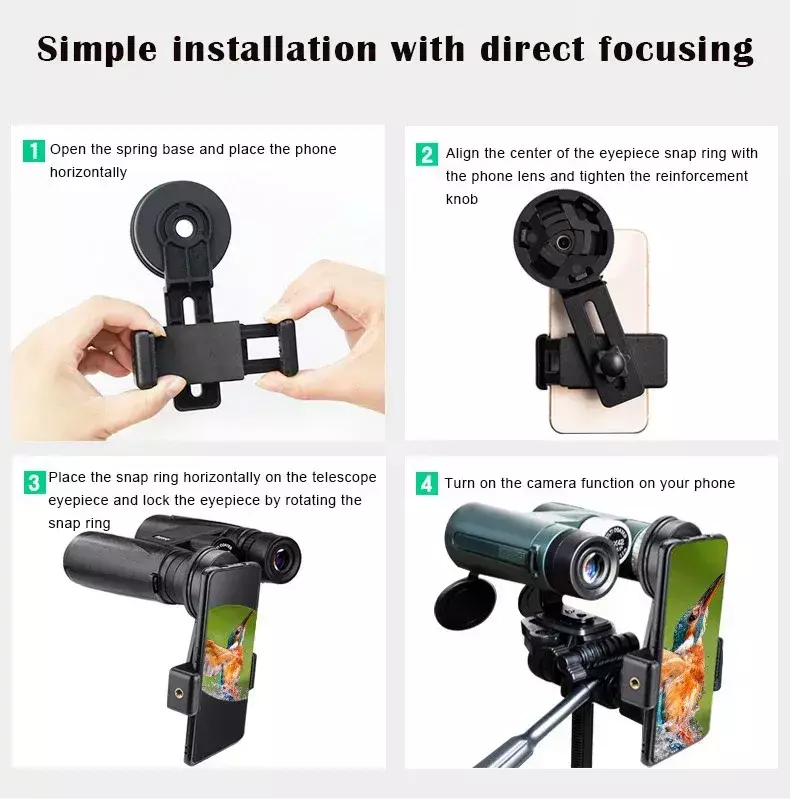 Simple installation with direct focusing

1 Open the spring base and place the phone horizontally

2 Align the center of the eyepiece snap ring with the phone lens and tighten the reinforcement knob

3 Place the snap ring horizontally on the telescope eyepiece and lock the eyepiece by rotating the snap ring

4 Turn on the camera function on your phone