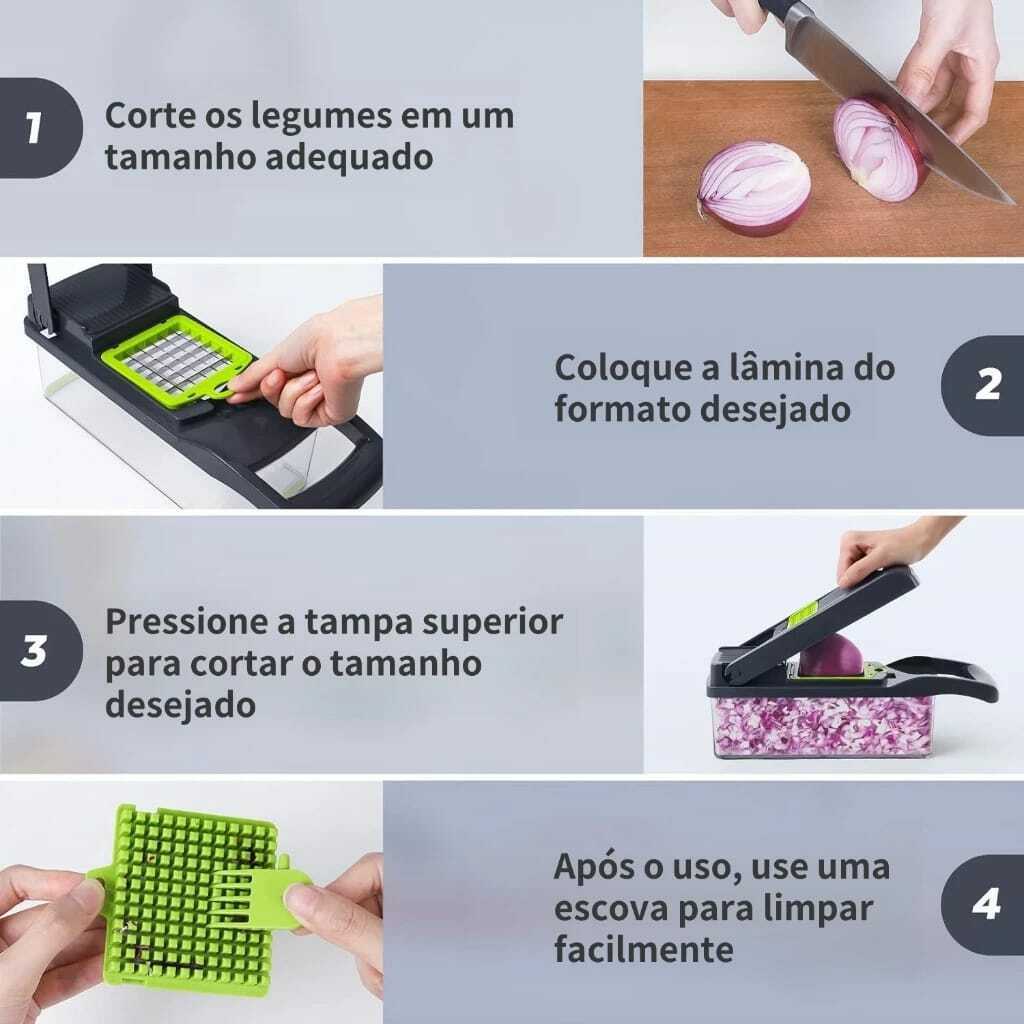 1

Corte os legumes em um tamanho adequado

Coloque a lâmina do formato desejado

2

3

Pressione a tampa superior para cortar o tamanho desejado

Após o uso, use uma escova para limpar facilmente

4