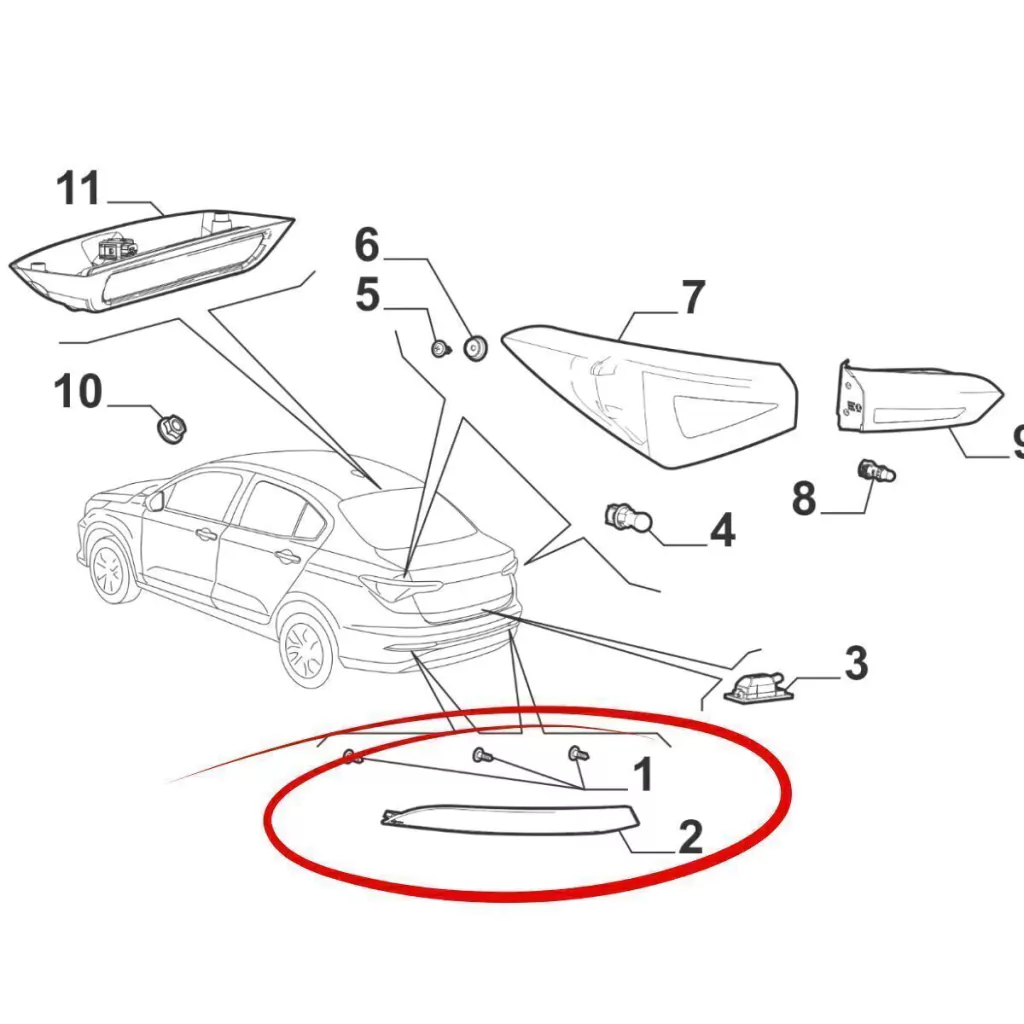 11
6
5
7
10
9
8
4
3
1
2