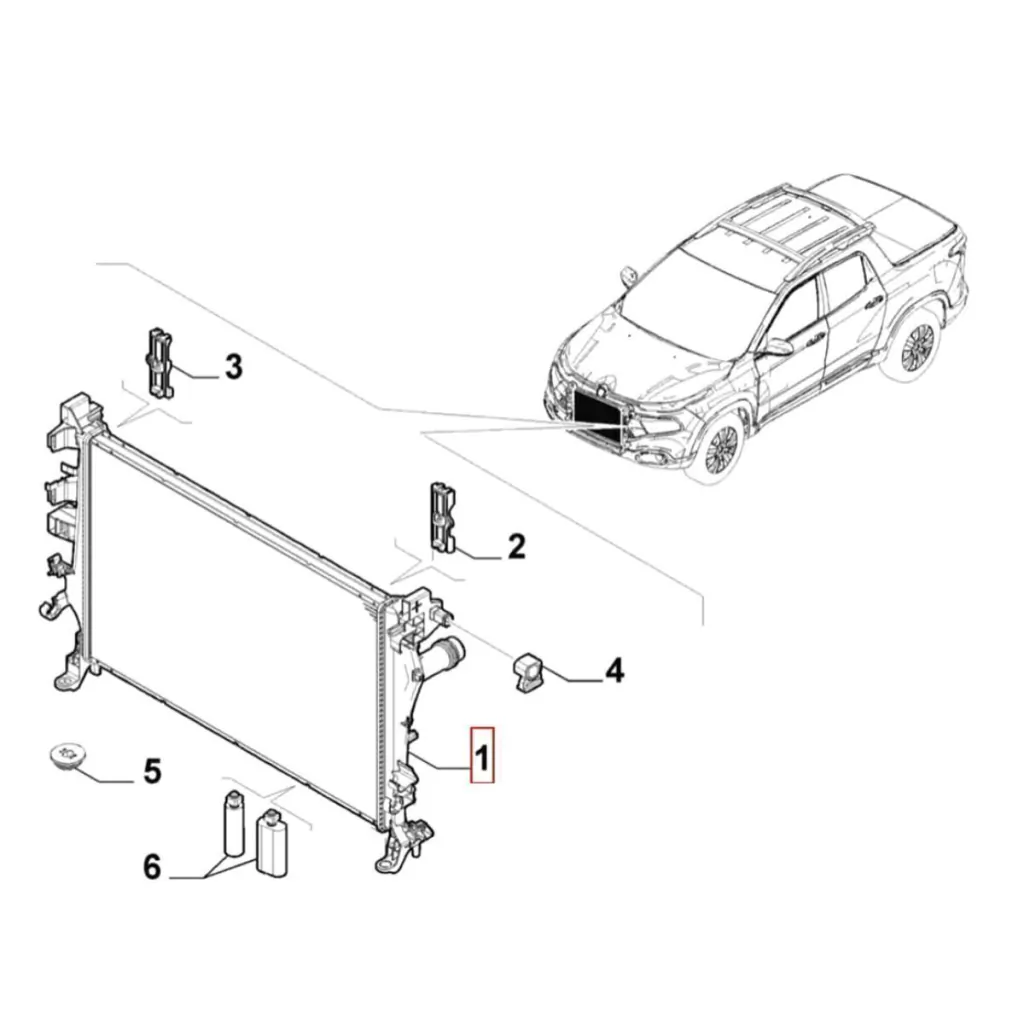 3
2
4
1
5
6