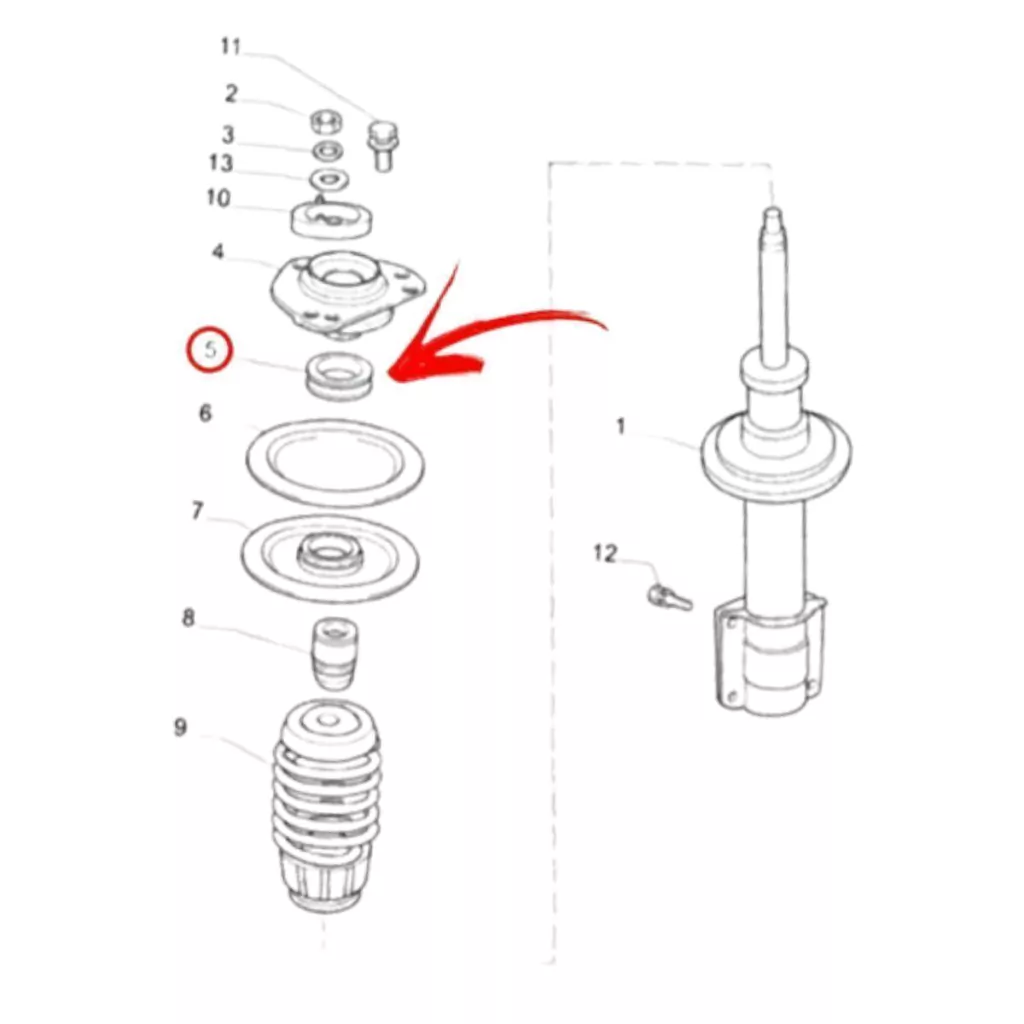 11
2
3
13
10
4
5
6
7
8
9
1
12