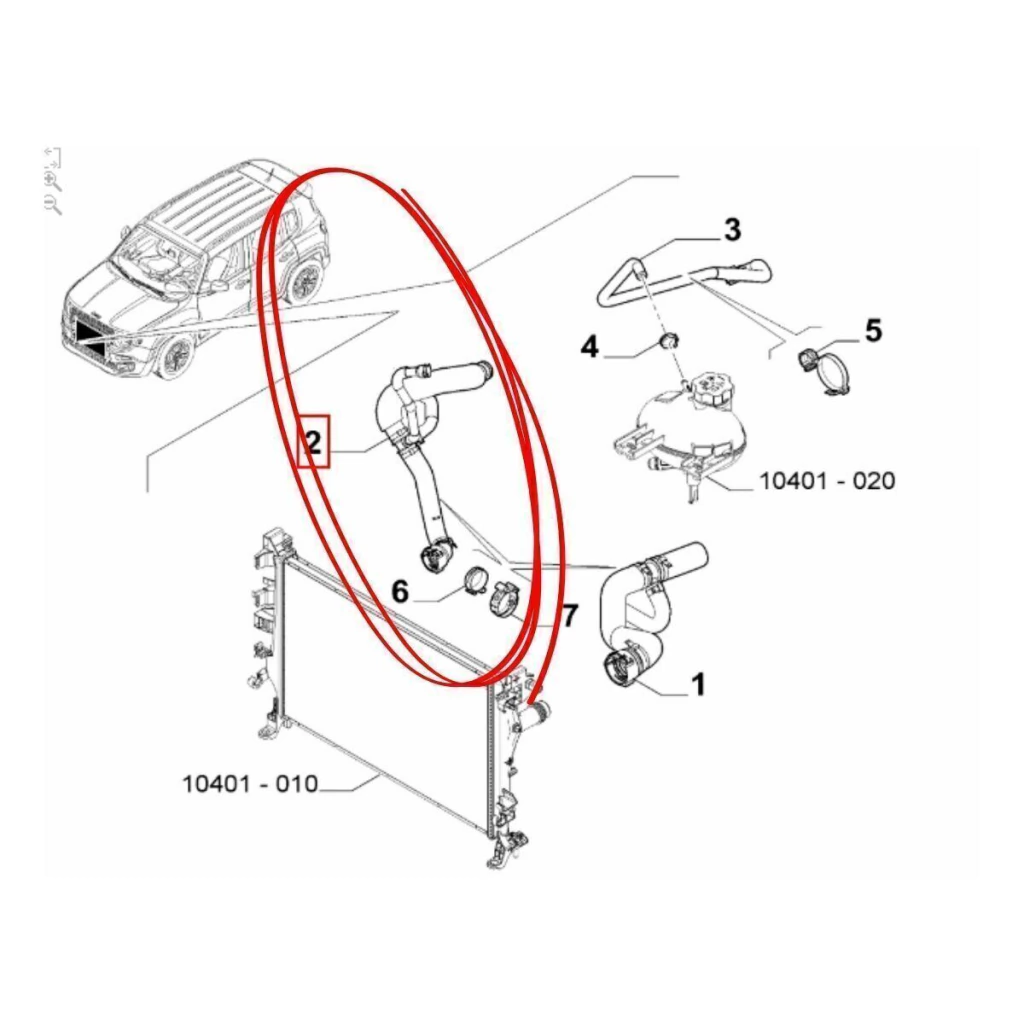 3

4

5

2

10401 - 020

6

7

1

10401 - 010