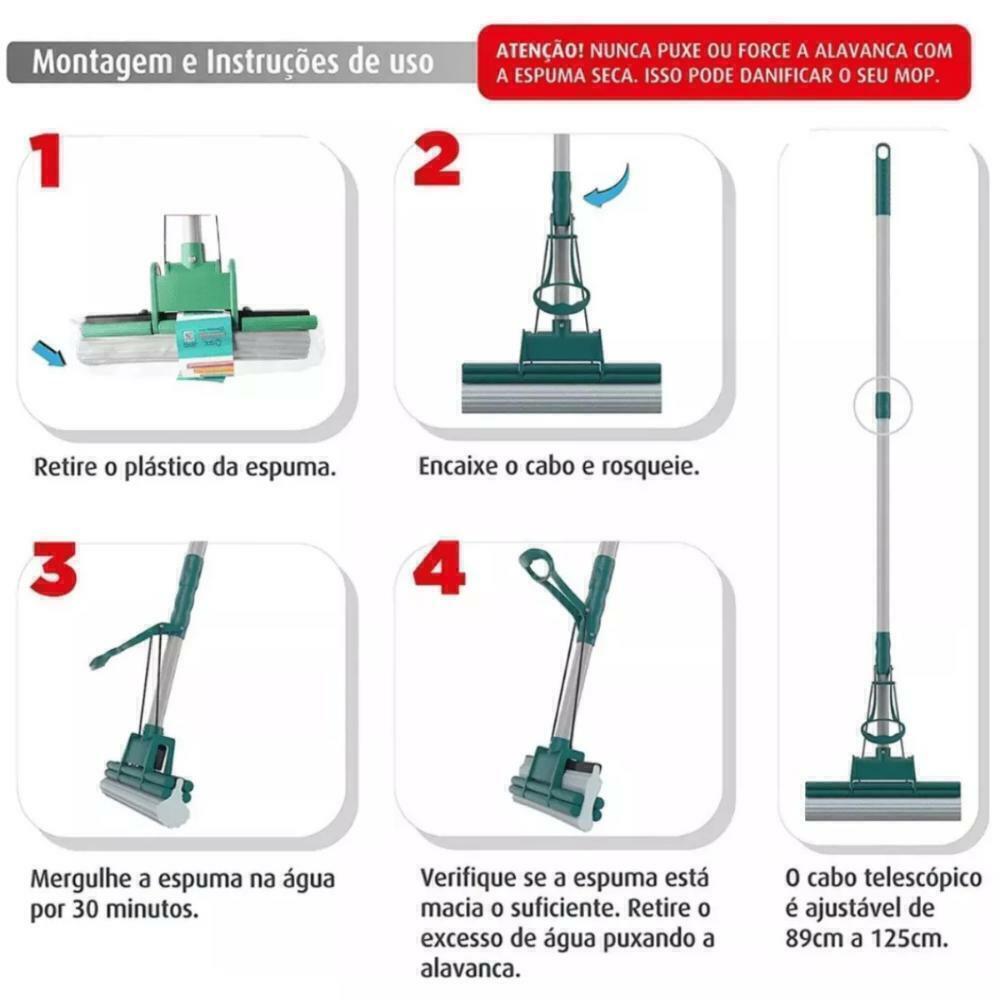 Montagem e Instruções de uso

ATENÇÃO! NUNCA PUXE OU FORCE A ALAVANCA COM A ESPUMA SECA. ISSO PODE DANIFICAR O SEU MOP.

1

Retire o plástico da espuma.

2

Encaixe o cabo e rosqueie.

3

Mergulhe a espuma na água por 30 minutos.

4

Verifique se a espuma está macia o suficiente. Retire o excesso de água puxando a alavanca.

O cabo telescópico é ajustável de 89cm a 125cm.