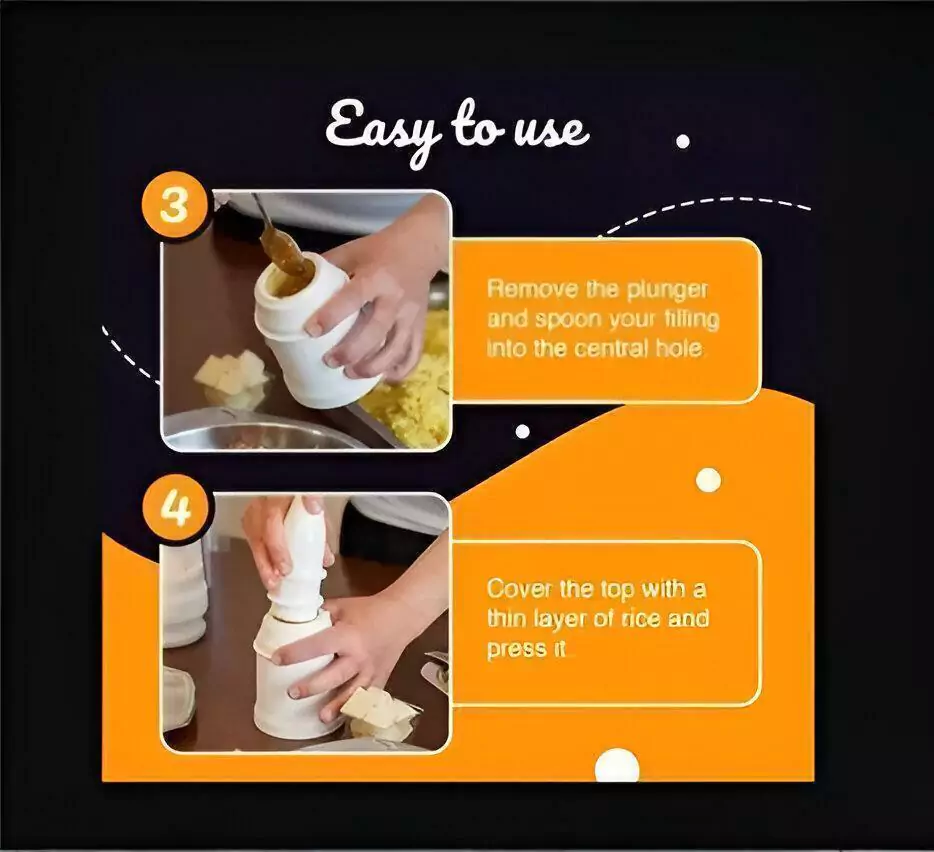 Easy to use

3

Remove the plunger and spoon your filling into the central hole.

4

Cover the top with a thin layer of rice and press it.