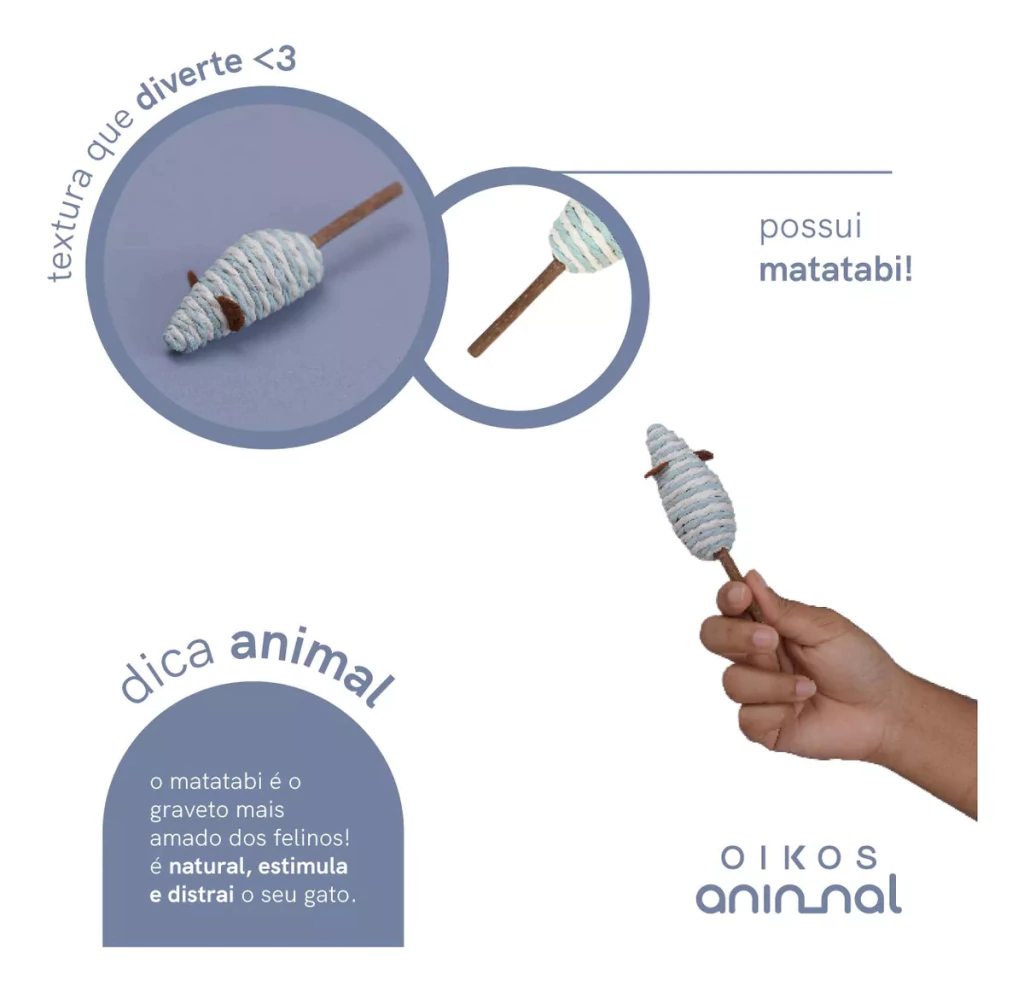 textura que diverte <3

possui matatabi!

dica animal

o matatabi é o graveto mais amado dos felinos! é natural, estimula e distrai o seu gato.

OIKOS animal