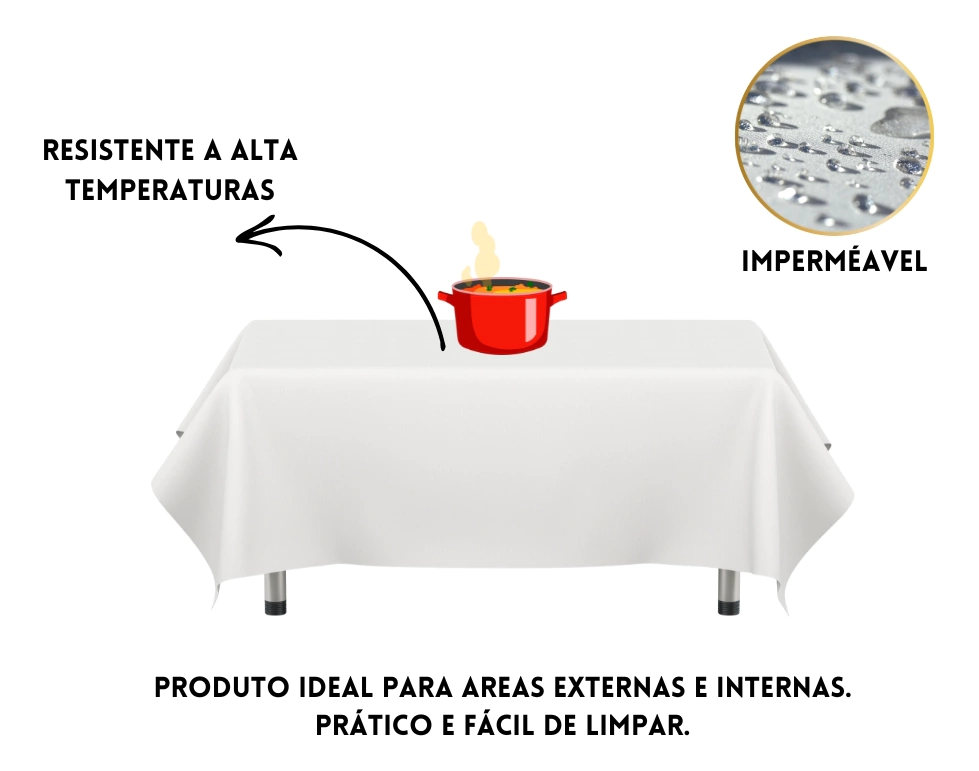 RESISTENTE A ALTA TEMPERATURAS

IMPERMÉAVEL

PRODUTO IDEAL PARA AREAS EXTERNAS E INTERNAS.
PRÁTICO E FÁCIL DE LIMPAR.