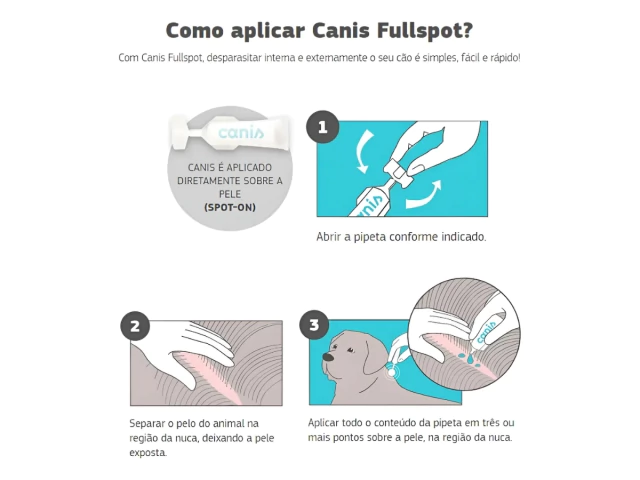 Como aplicar Canis Fullspot?

Com Canis Fullspot, desparasitar interna e externamente o seu cão é simples, fácil e rápido!

canis

CANIS É APLICADO DIRETAMENTE SOBRE A PELE (SPOT-ON)

1

canis

Abrir a pipeta conforme indicado.

2

Separar o pelo do animal na região da nuca, deixando a pele exposta.

3

canis

Aplicar todo o conteúdo da pipeta em três ou mais pontos sobre a pele, na região da nuca.