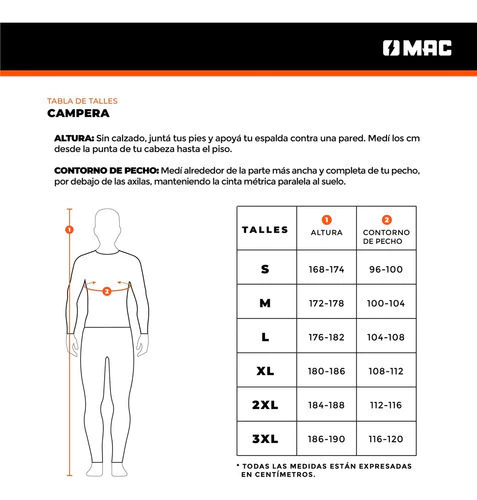 MAC

TABLA DE TALLES
CAMPERA

ALTURA: Sin calzado, juntá tus pies y apoyá tu espalda contra una pared. Medí los cm desde la punta de tu cabeza hasta el piso.

CONTORNO DE PECHO: Medí alrededor de la parte más ancha y completa de tu pecho, por debajo de las axilas, manteniendo la cinta métrica paralela al suelo.

1
2

| TALLES | 1 ALTURA | 2 CONTORNO DE PECHO |
|---|---|---|
| S | 168-174 | 96-100 |
| M | 172-178 | 100-104 |
| L | 176-182 | 104-108 |
| XL | 180-186 | 108-112 |
| 2XL | 184-188 | 112-116 |
| 3XL | 186-190 | 116-120 |

* TODAS LAS MEDIDAS ESTÁN EXPRESADAS EN CENTÍMETROS.