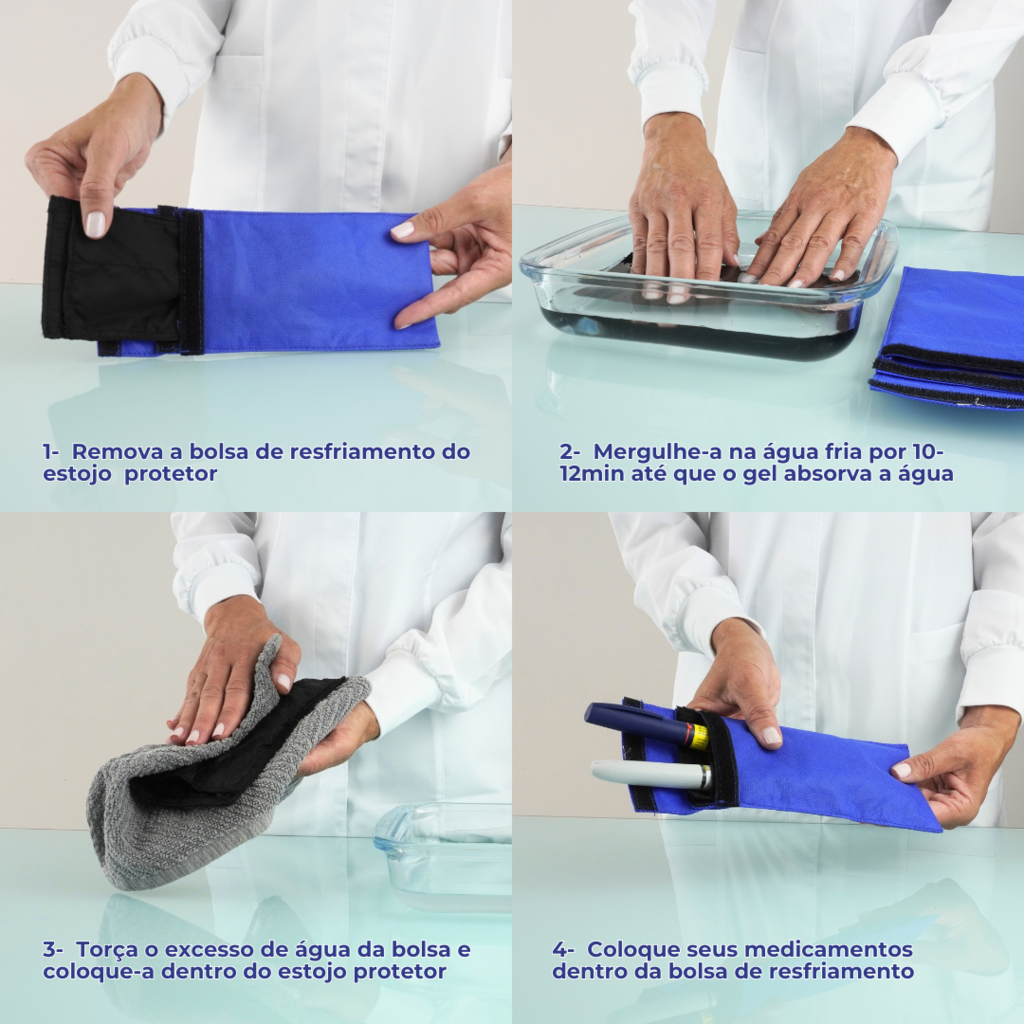 1- Remova a bolsa de resfriamento do estojo protetor

2- Mergulhe-a na água fria por 10-12min até que o gel absorva a água

3- Torça o excesso de água da bolsa e coloque-a dentro do estojo protetor

4- Coloque seus medicamentos dentro da bolsa de resfriamento