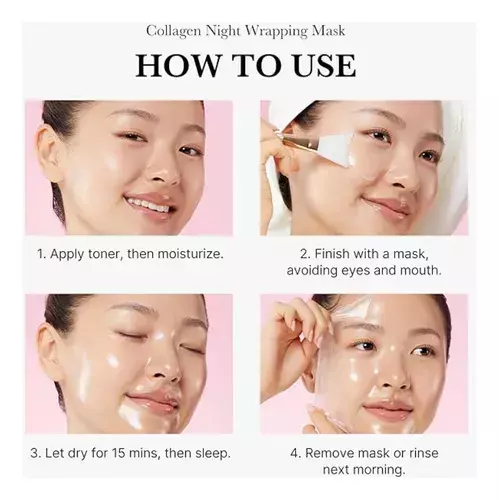 Collagen Night Wrapping Mask

HOW TO USE

1. Apply toner, then moisturize.

2. Finish with a mask, avoiding eyes and mouth.

3. Let dry for 15 mins, then sleep.

4. Remove mask or rinse next morning.