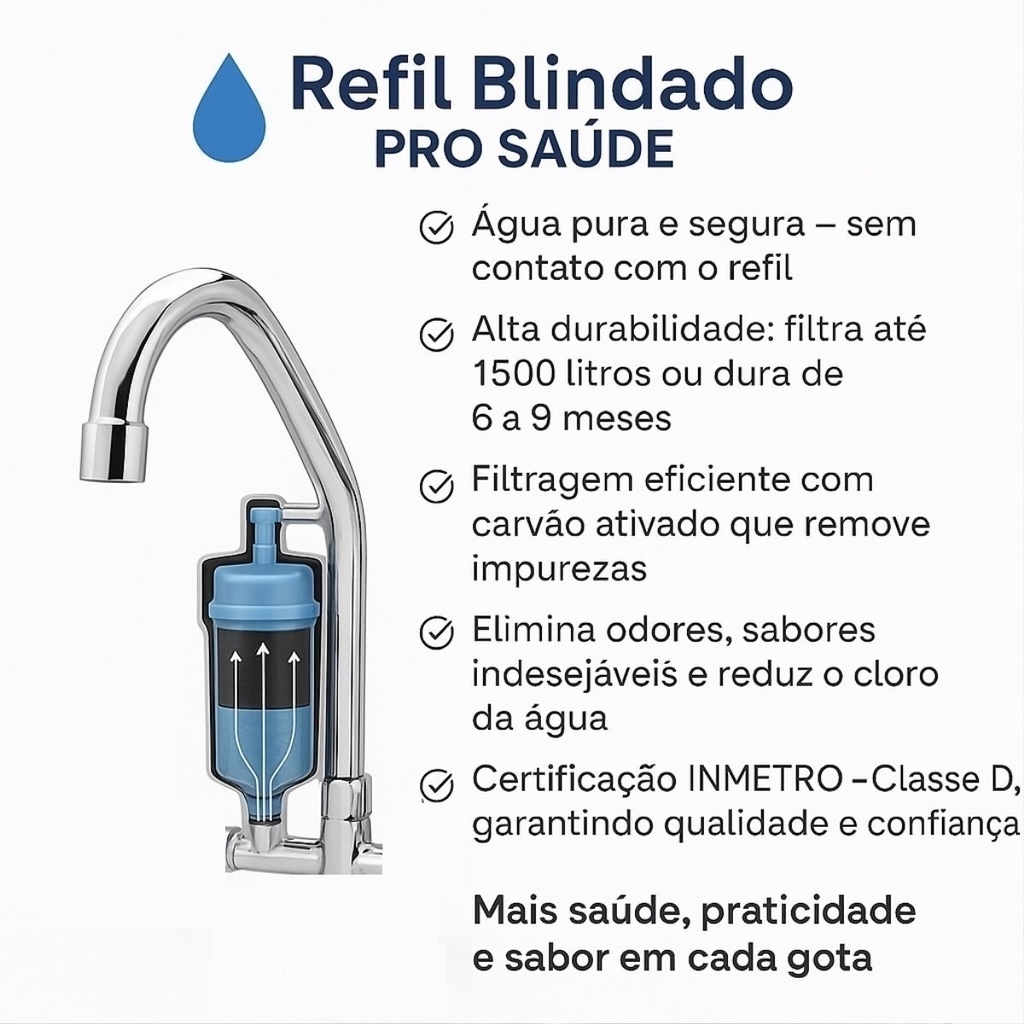 Refil Blindado
PRO SAÚDE

Água pura e segura – sem contato com o refil

Alta durabilidade: filtra até 1500 litros ou dura de 6 a 9 meses

Filtragem eficiente com carvão ativado que remove impurezas

Elimina odores, sabores indesejáveis e reduz o cloro da água

Certificação INMETRO –Classe D, garantindo qualidade e confiança

Mais saúde, praticidade e sabor em cada gota