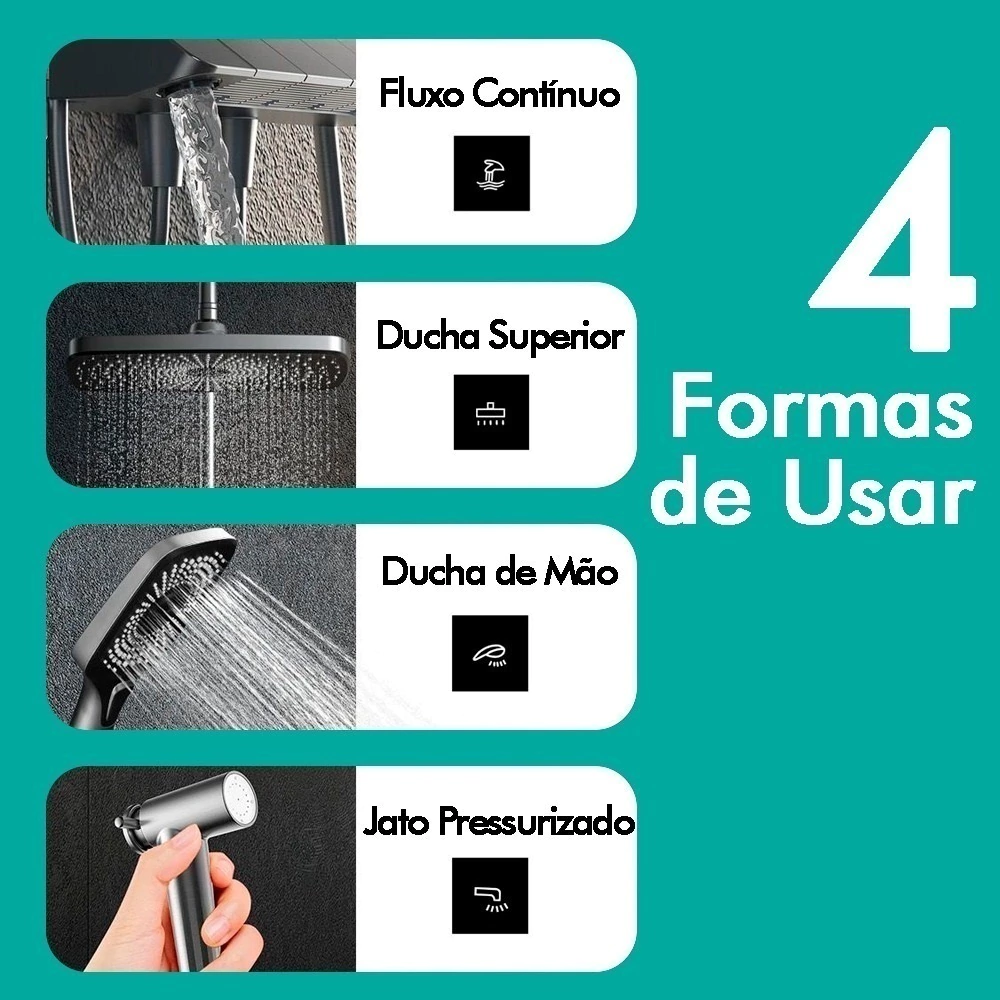 Fluxo Contínuo

Ducha Superior

Ducha de Mão

Jato Pressurizado

4 Formas de Usar