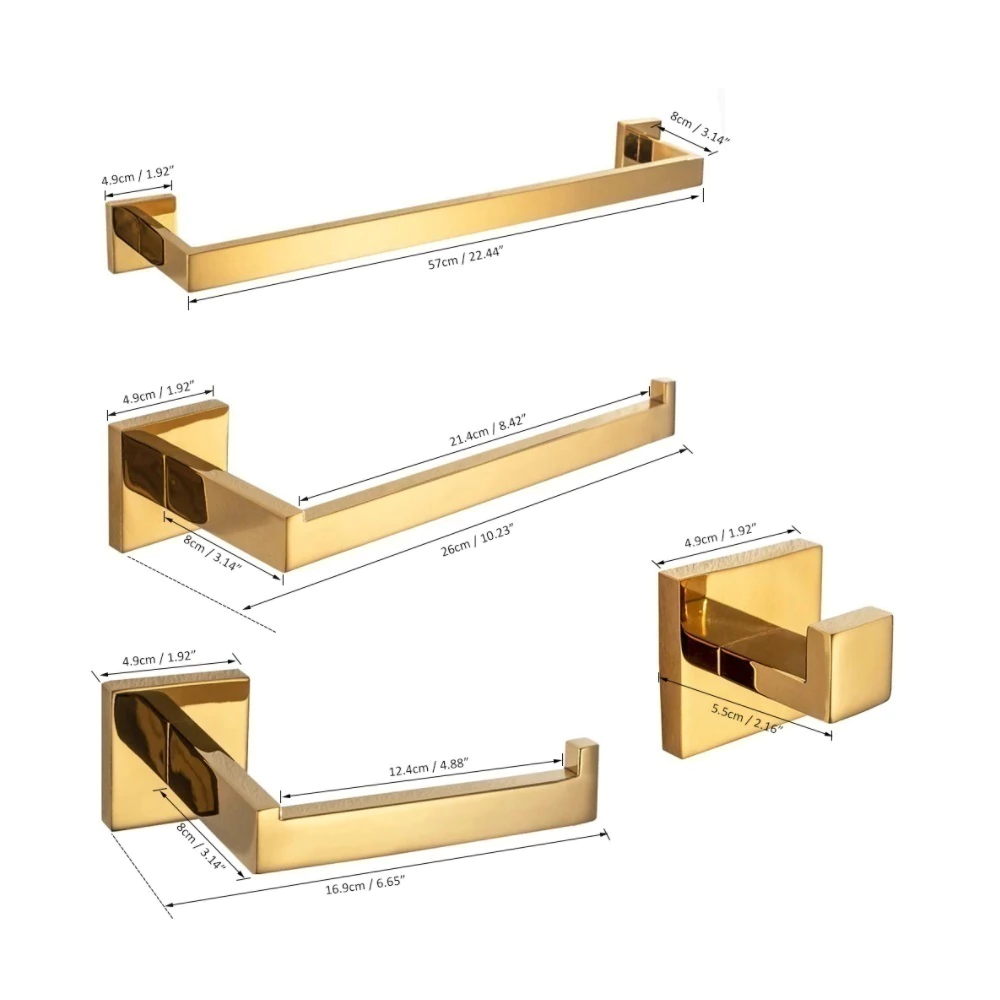 4.9cm / 1.92"
8cm / 3.14"
57cm / 22.44"

4.9cm / 1.92"
21.4cm / 8.42"
8cm / 3.14"
26cm / 10.23"

4.9cm / 1.92"
5.5cm / 2.16"

4.9cm / 1.92"
12.4cm / 4.88"
8cm / 3.14"
16.9cm / 6.65"