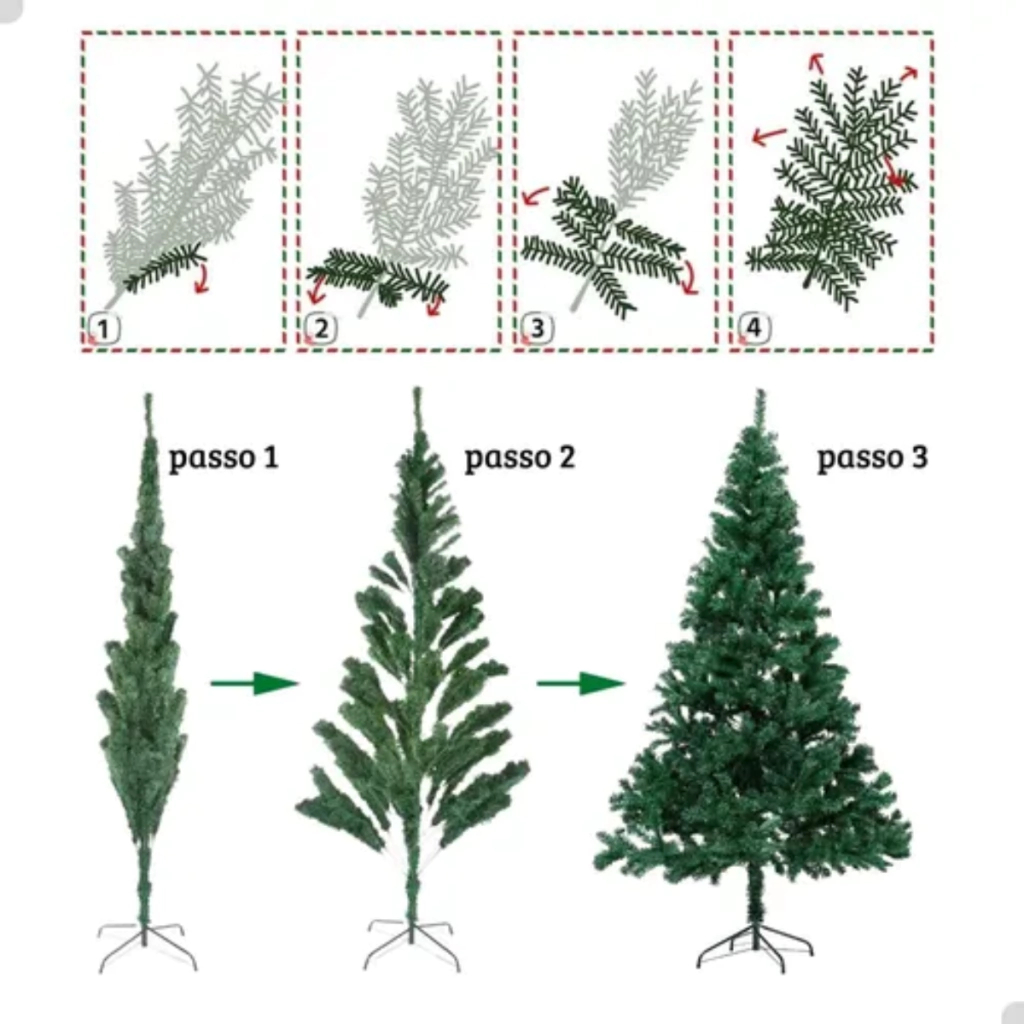 1

2

3

4

passo 1

passo 2

passo 3