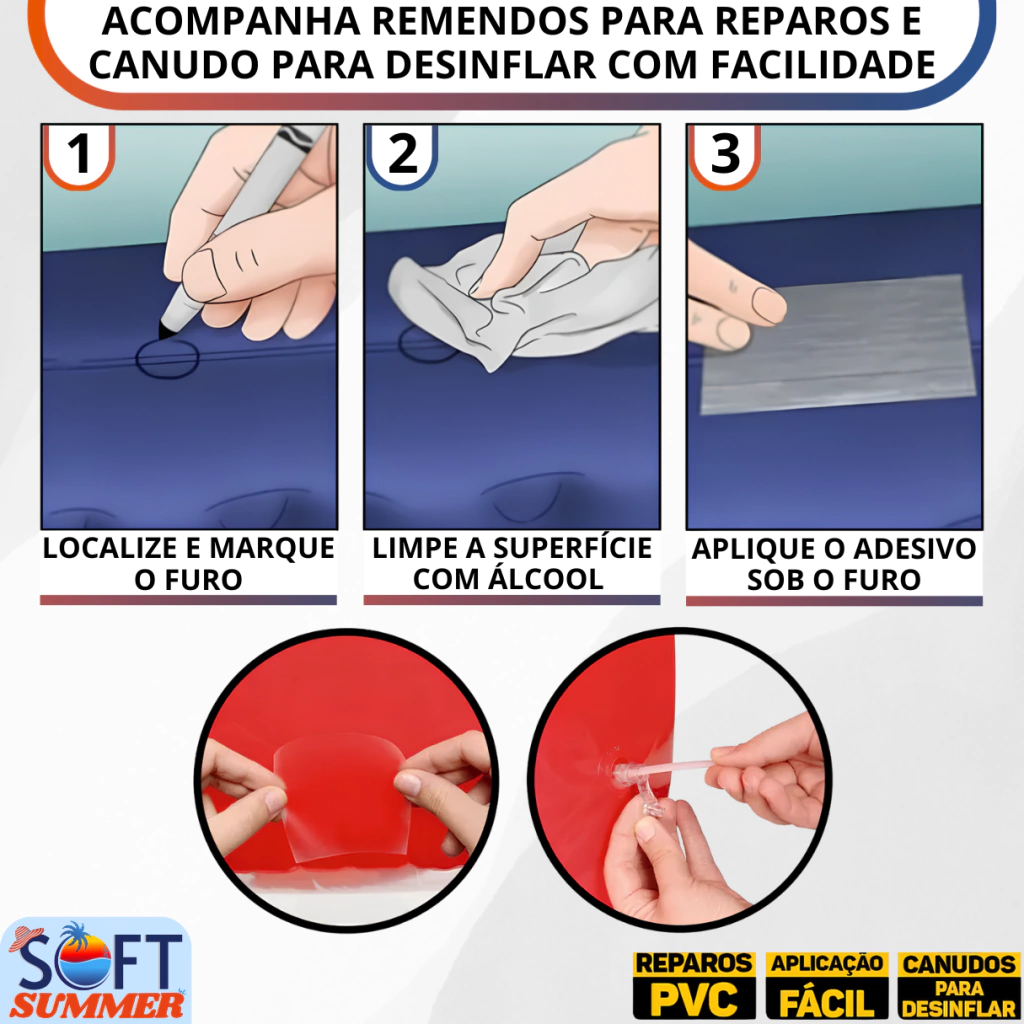 ACOMPANHA REMENDOS PARA REPAROS E CANUDO PARA DESINFLAR COM FACILIDADE

1

LOCALIZE E MARQUE O FURO

2

LIMPE A SUPERFÍCIE COM ÁLCOOL

3

APLIQUE O ADESIVO SOB O FURO

SOFT SUMMER

REPAROS PVC

APLICAÇÃO FÁCIL

CANUDOS PARA DESINFLAR