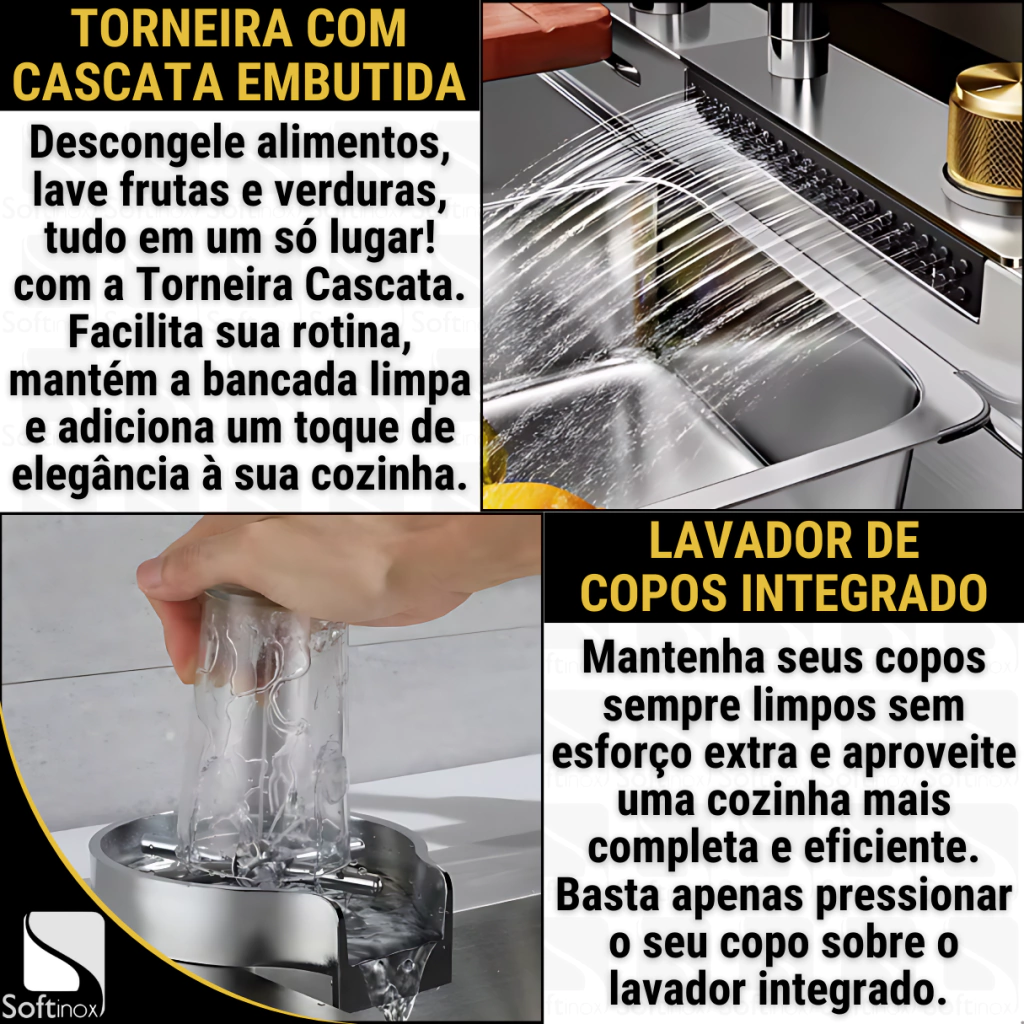 TORNEIRA COM CASCATA EMBUTIDA

Descongele alimentos, lave frutas e verduras, tudo em um só lugar! com a Torneira Cascata. Facilita sua rotina, mantém a bancada limpa e adiciona um toque de elegância à sua cozinha.

LAVADOR DE COPOS INTEGRADO

Mantenha seus copos sempre limpos sem esforço extra e aproveite uma cozinha mais completa e eficiente. Basta apenas pressionar o seu copo sobre o lavador integrado.

Softinox