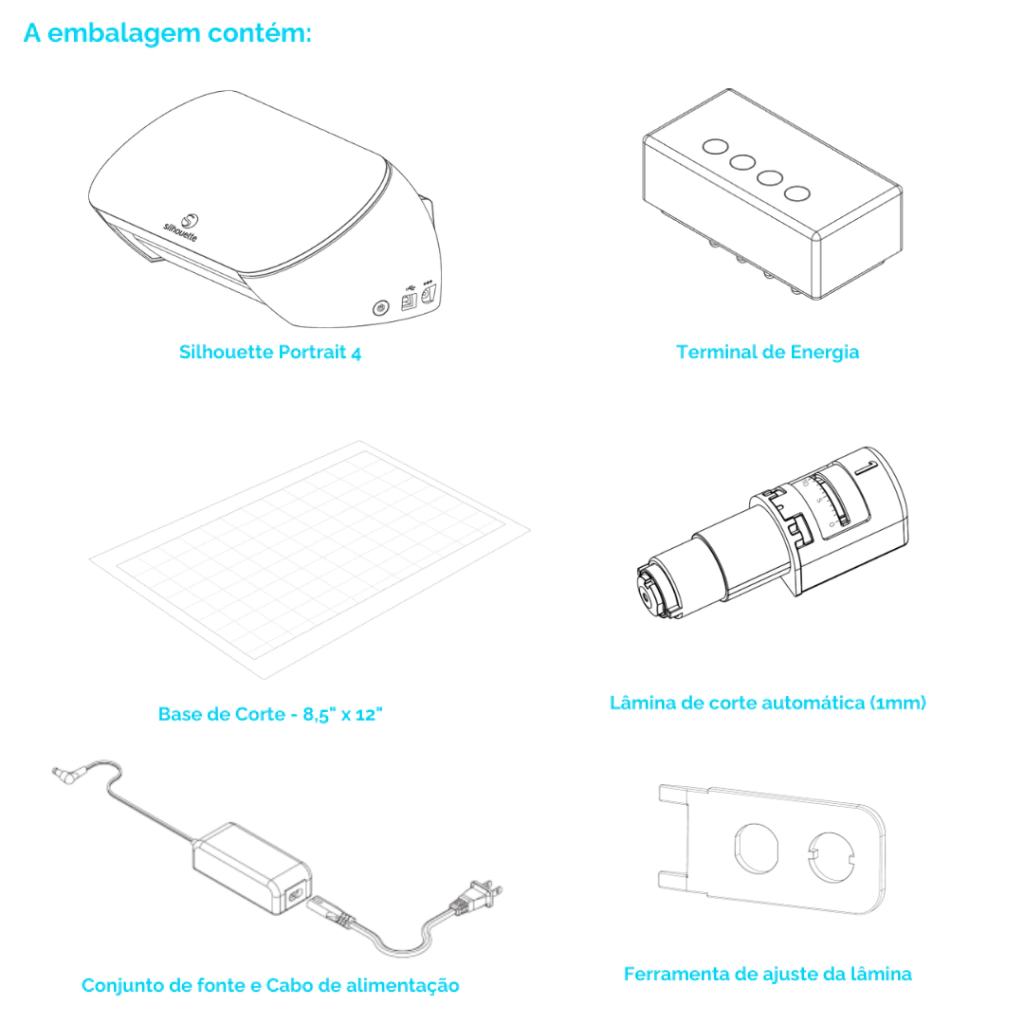 A embalagem contém:

silhouette

Silhouette Portrait 4

Terminal de Energia

Base de Corte - 8,5" x 12"

Lâmina de corte automática (1mm)

Conjunto de fonte e Cabo de alimentação

Ferramenta de ajuste da lâmina