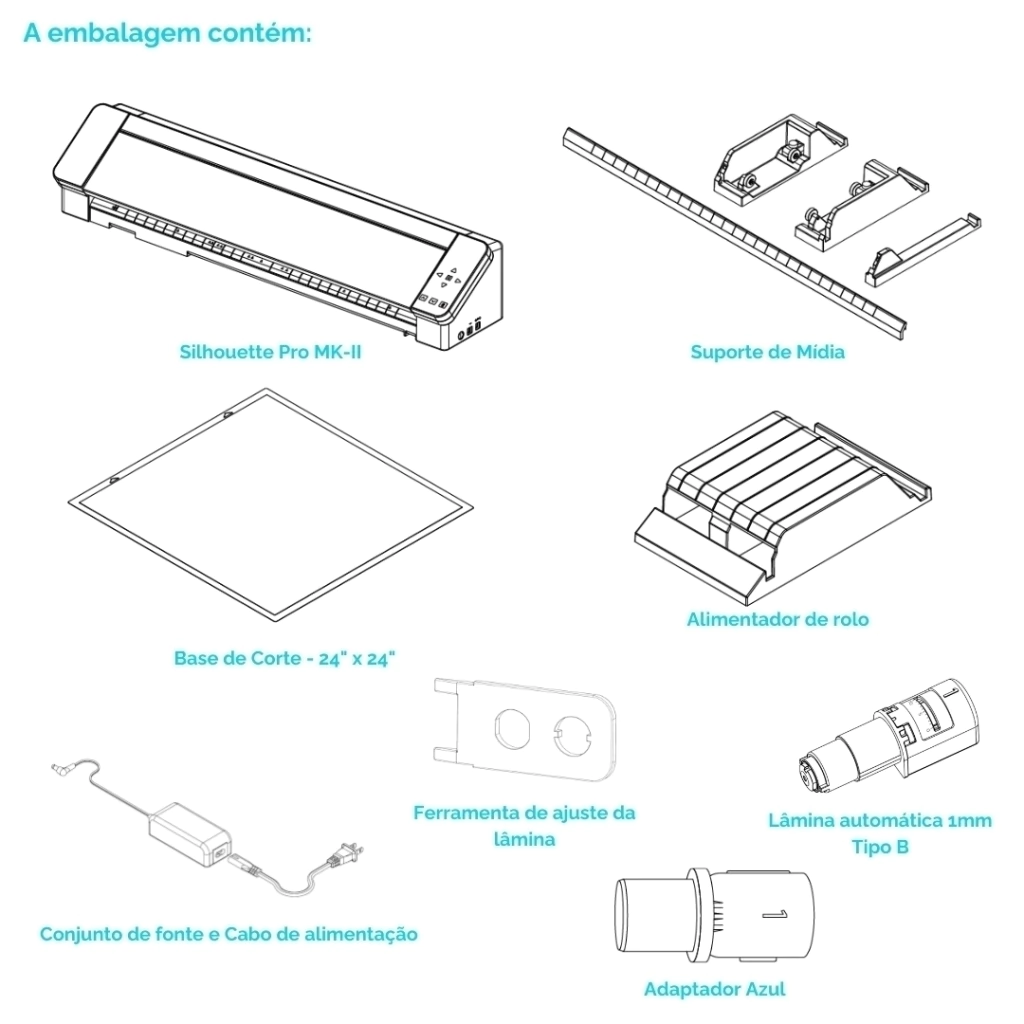 A embalagem contém:

Silhouette Pro MK-II

Suporte de Mídia

Base de Corte - 24" x 24"

Alimentador de rolo

Ferramenta de ajuste da lâmina

Lâmina automática 1mm Tipo B

Conjunto de fonte e Cabo de alimentação

Adaptador Azul