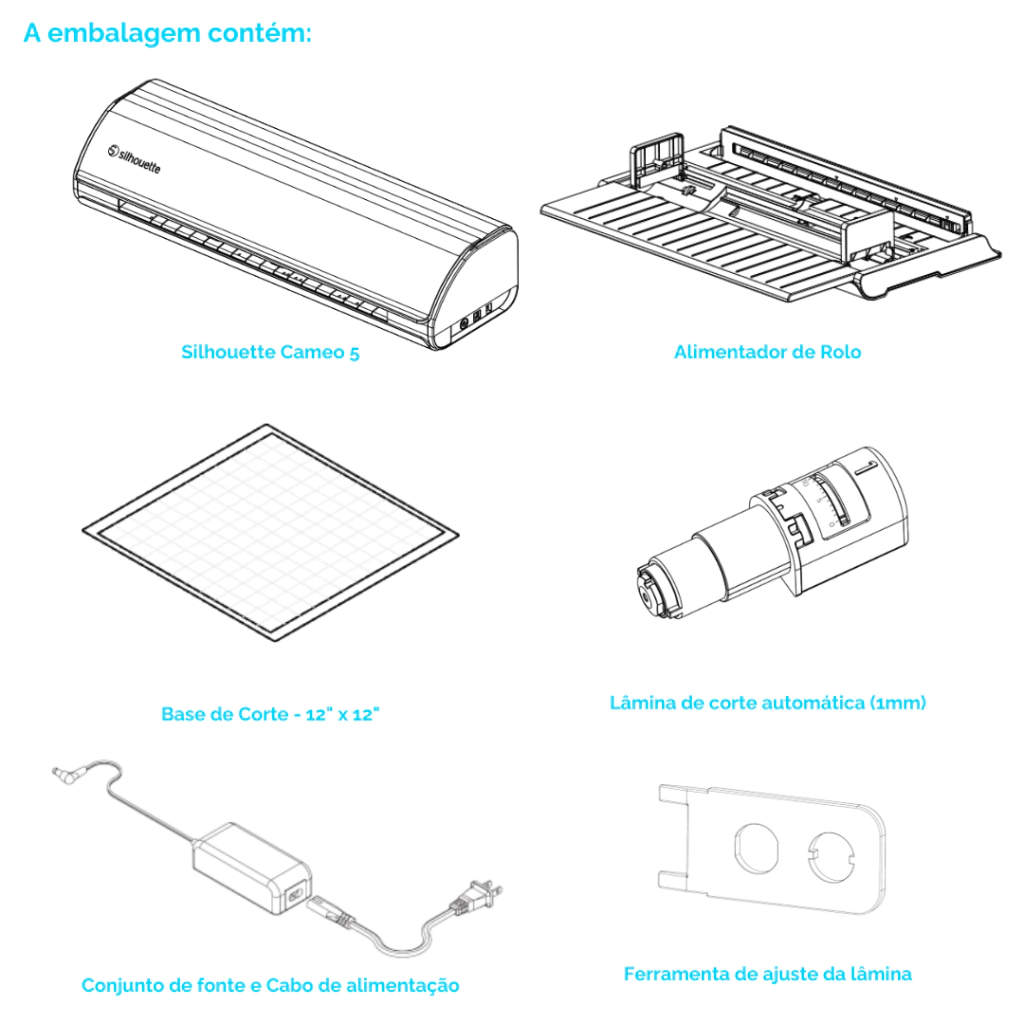 A embalagem contém:

silhouette

Silhouette Cameo 5

Alimentador de Rolo

Base de Corte - 12" x 12"

Lâmina de corte automática (1mm)

Conjunto de fonte e Cabo de alimentação

Ferramenta de ajuste da lâmina