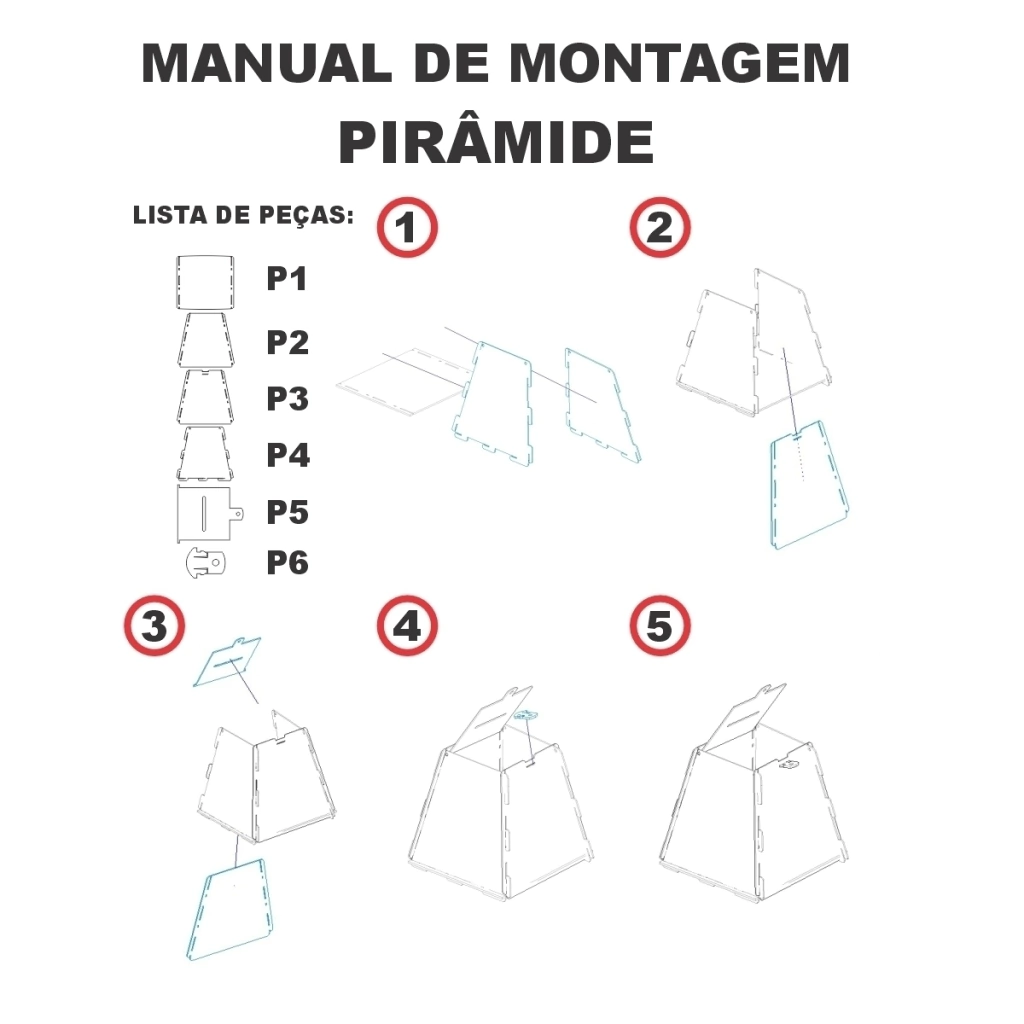 MANUAL DE MONTAGEM
PIRÂMIDE

LISTA DE PEÇAS:
P1
P2
P3
P4
P5
P6

1

2

3

4

5