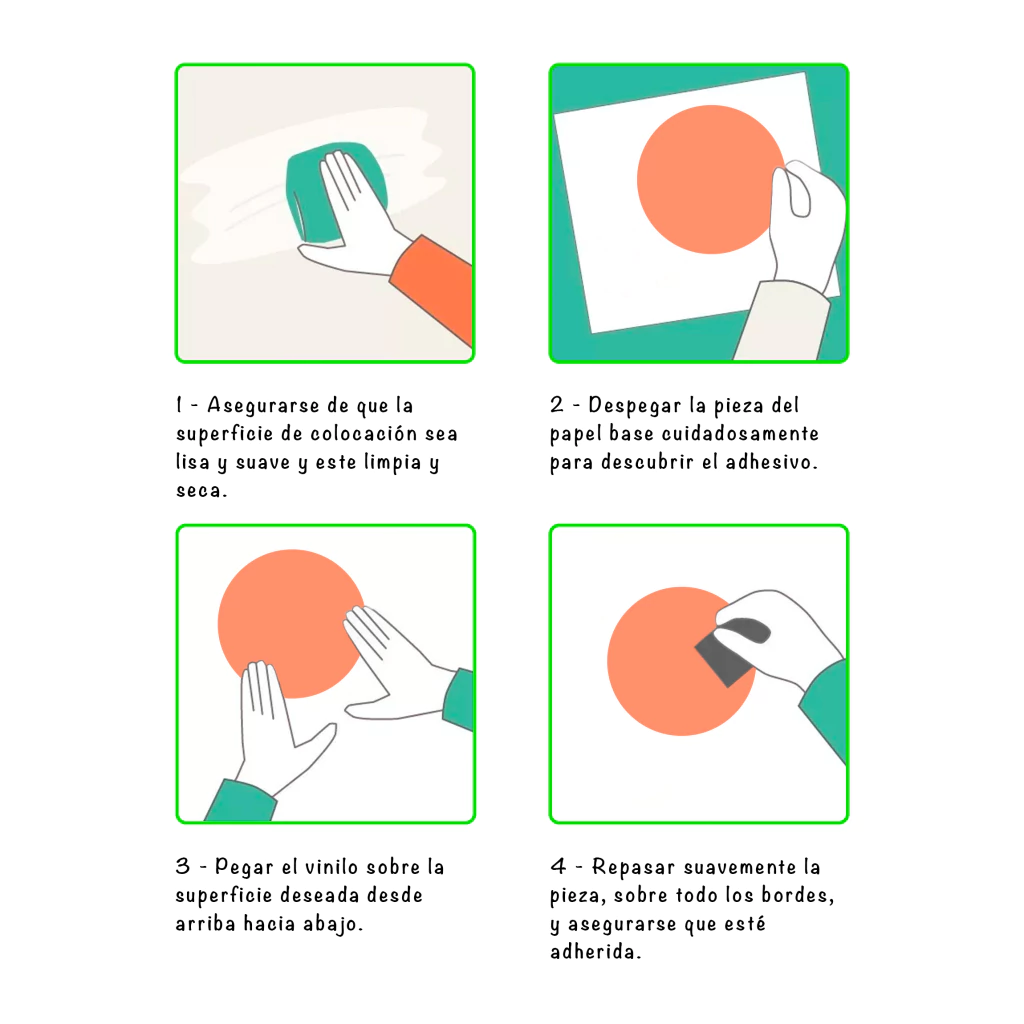 1 - Asegurarse de que la superficie de colocación sea lisa y suave y este limpia y seca.

2 - Despegar la pieza del papel base cuidadosamente para descubrir el adhesivo.

3 - Pegar el vinilo sobre la superficie deseada desde arriba hacia abajo.

4 - Repasar suavemente la pieza, sobre todo los bordes, y asegurarse que esté adherida.